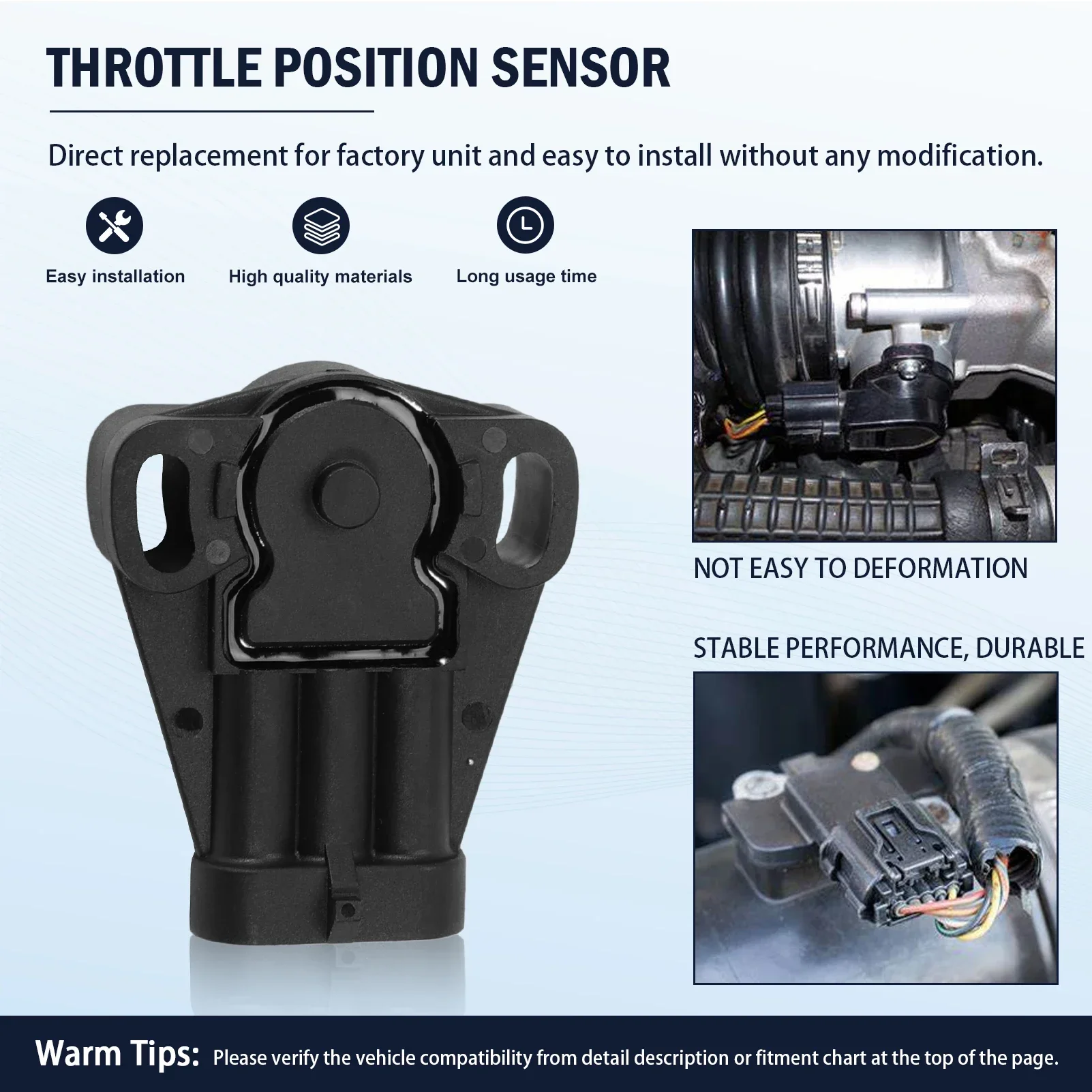 THROTTLE POSITION SENSOR

Direct replacement for factory unit and easy to install without any modification.

Easy installation

High quality materials

Long usage time

NOT EASY TO DEFORMATION

STABLE PERFORMANCE, DURABLE

Warm Tips: Please verify the vehicle compatibility from detail description or fitment chart at the top of the page.