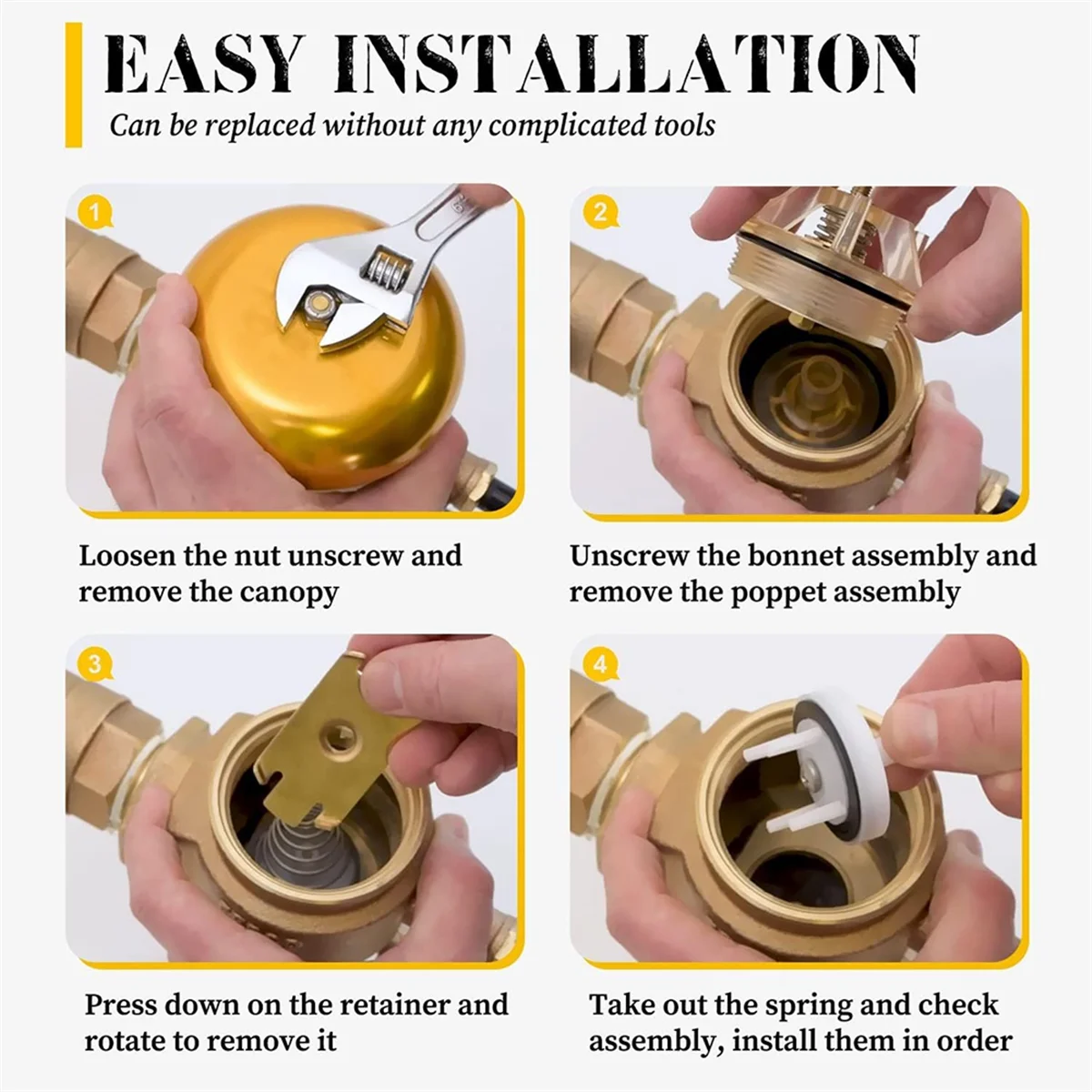 EASY INSTALLATION

Can be replaced without any complicated tools

1

Loosen the nut unscrew and remove the canopy

2

Unscrew the bonnet assembly and remove the poppet assembly

3

Press down on the retainer and rotate to remove it

4

Take out the spring and check assembly, install them in order