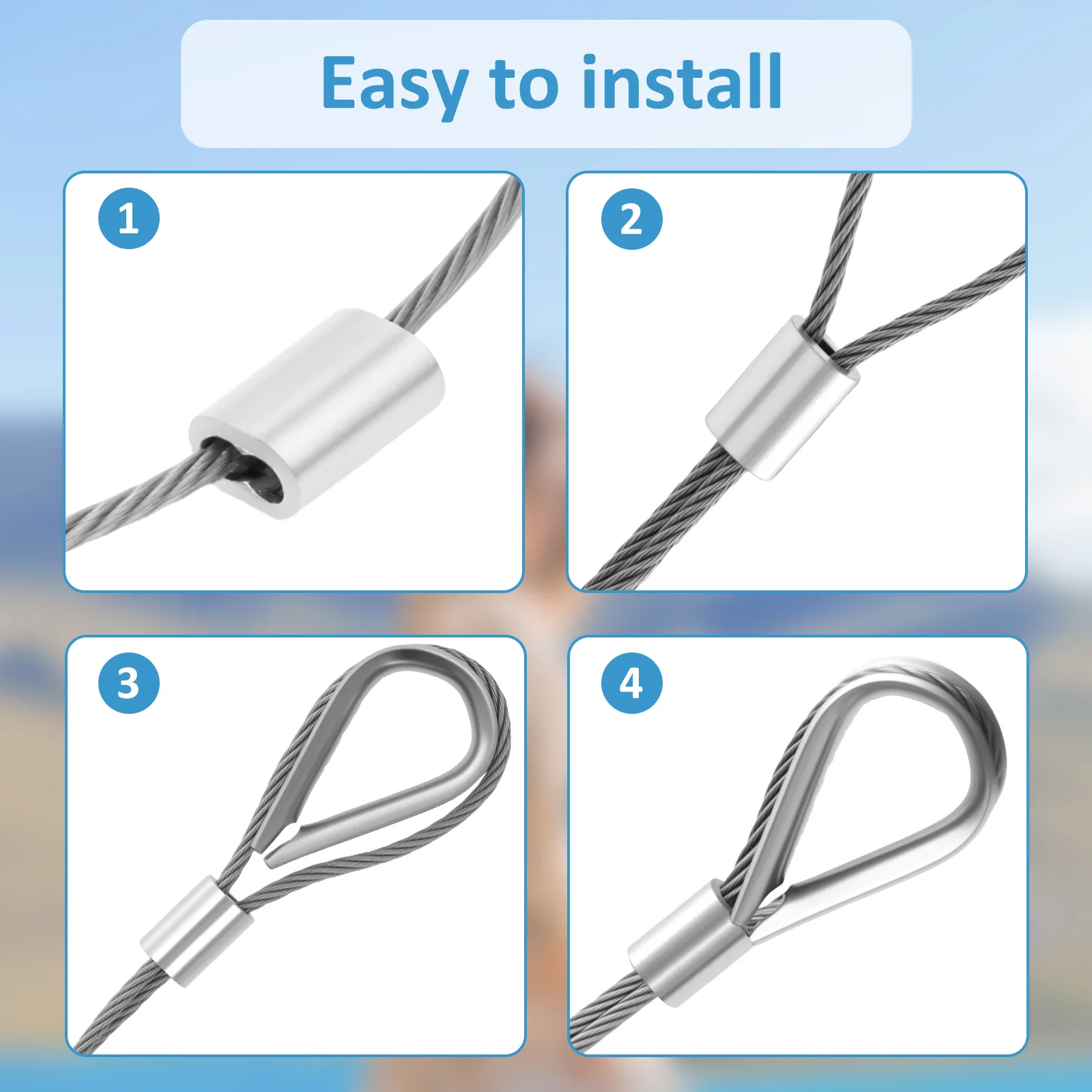 Easy to install

1

2

3

4