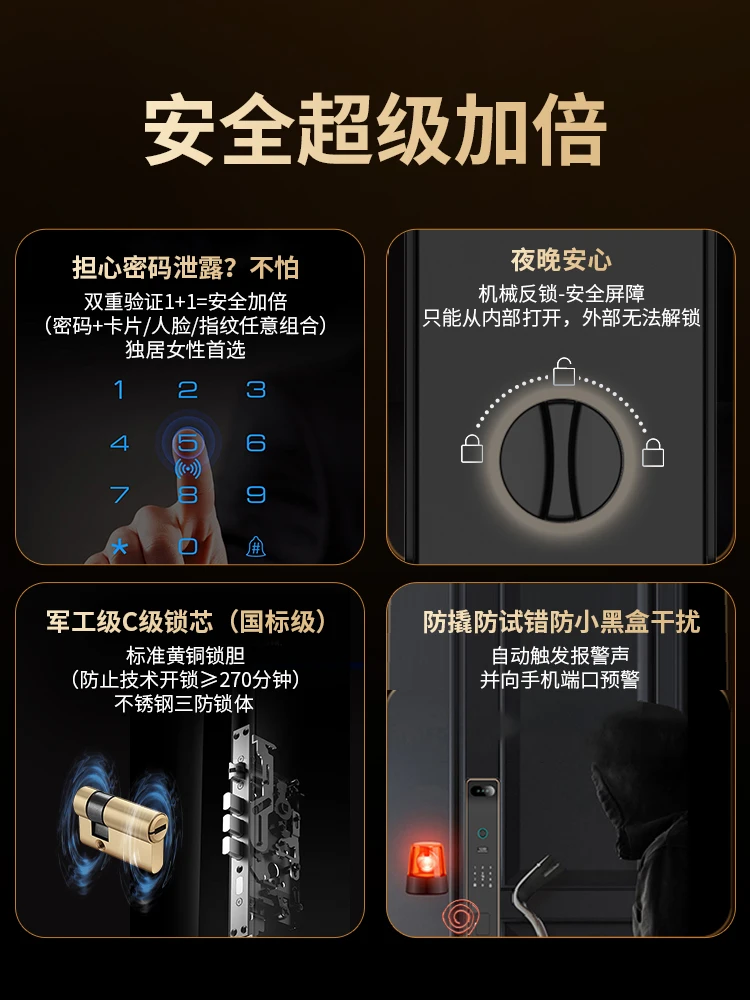 安全超级加倍

担心密码泄露？不怕
双重验证1+1=安全加倍
（密码+卡片/人脸/指纹任意组合）
独居女性首选

1 2 3
4 5 6
7 8 9
* 0 #

夜晚安心
机械反锁-安全屏障
只能从内部打开，外部无法解锁

军工级C级锁芯（国标级）
标准黄铜锁胆
（防止技术开锁≥270分钟）
不锈钢三防锁体

防撬防试错防小黑盒干扰
自动触发报警声
并向手机端口预警