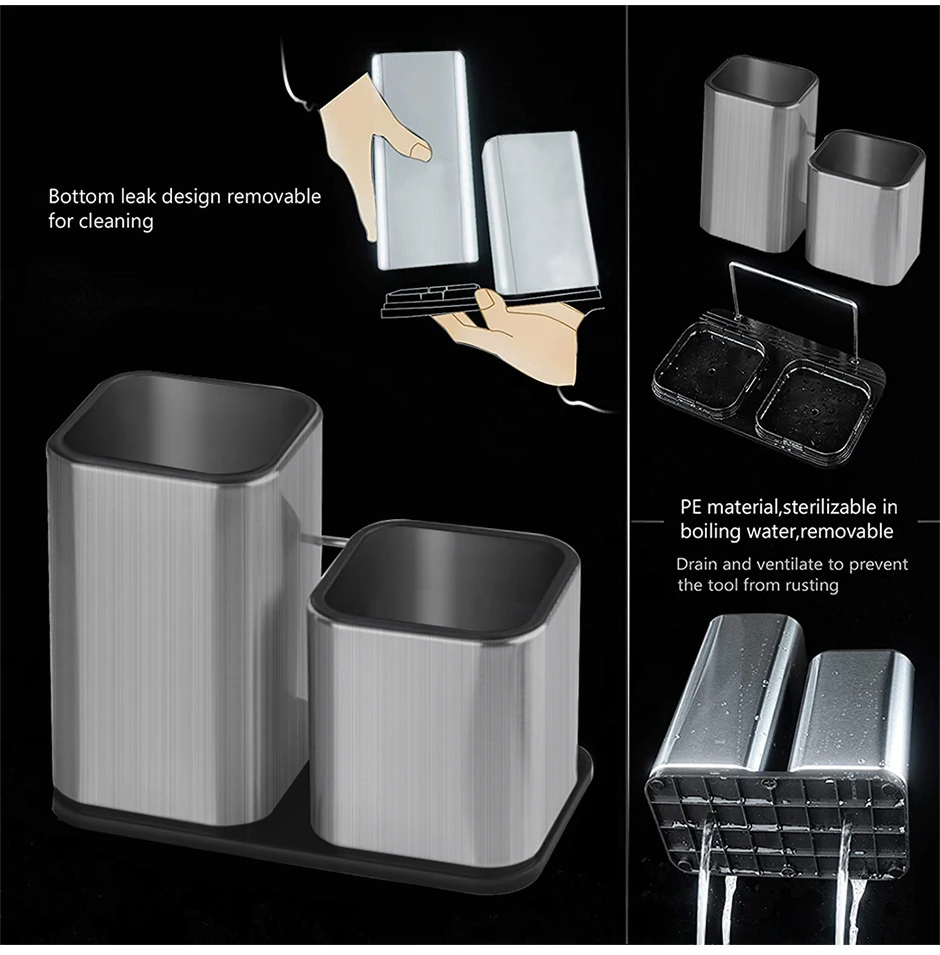 Bottom leak design removable for cleaning

PE material,sterilizable in boiling water,removable

Drain and ventilate to prevent the tool from rusting