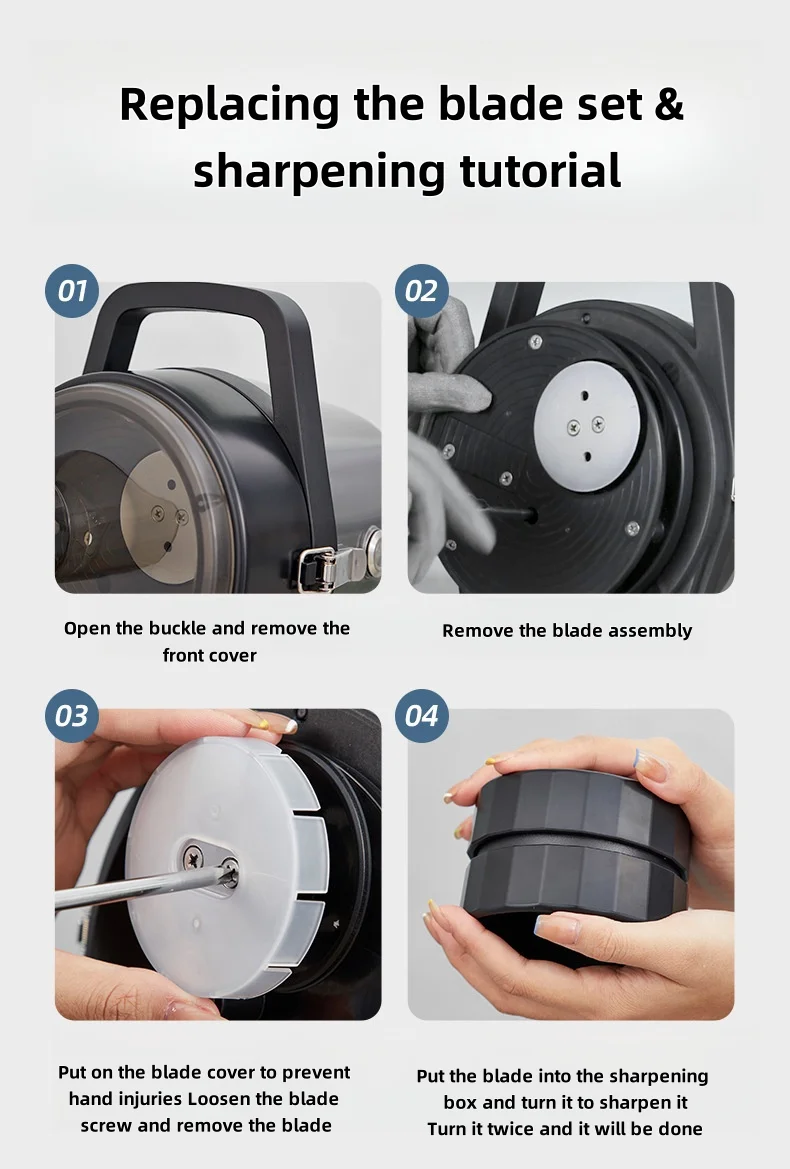 Replacing the blade set & sharpening tutorial

01

Open the buckle and remove the front cover

02

Remove the blade assembly

03

Put on the blade cover to prevent hand injuries Loosen the blade screw and remove the blade

04

Put the blade into the sharpening box and turn it to sharpen it Turn it twice and it will be done