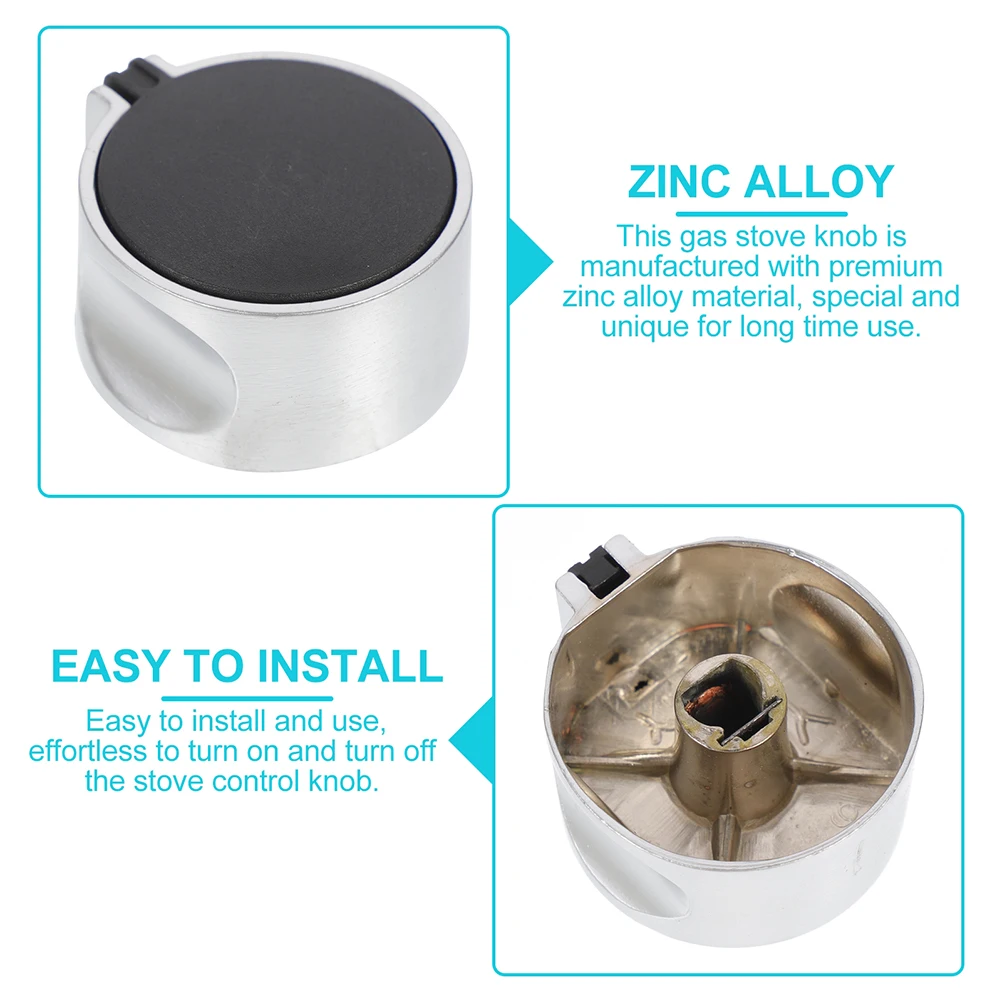 ZINC ALLOY

This gas stove knob is manufactured with premium zinc alloy material, special and unique for long time use.

EASY TO INSTALL

Easy to install and use, effortless to turn on and turn off the stove control knob.