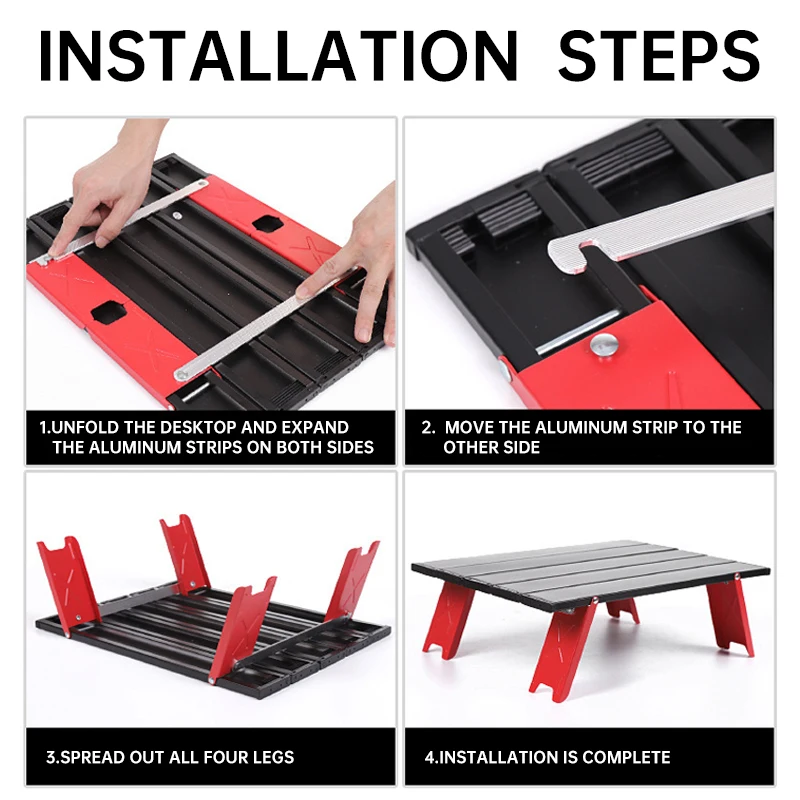 INSTALLATION STEPS

1.UNFOLD THE DESKTOP AND EXPAND THE ALUMINUM STRIPS ON BOTH SIDES

2. MOVE THE ALUMINUM STRIP TO THE OTHER SIDE

3.SPREAD OUT ALL FOUR LEGS

4.INSTALLATION IS COMPLETE