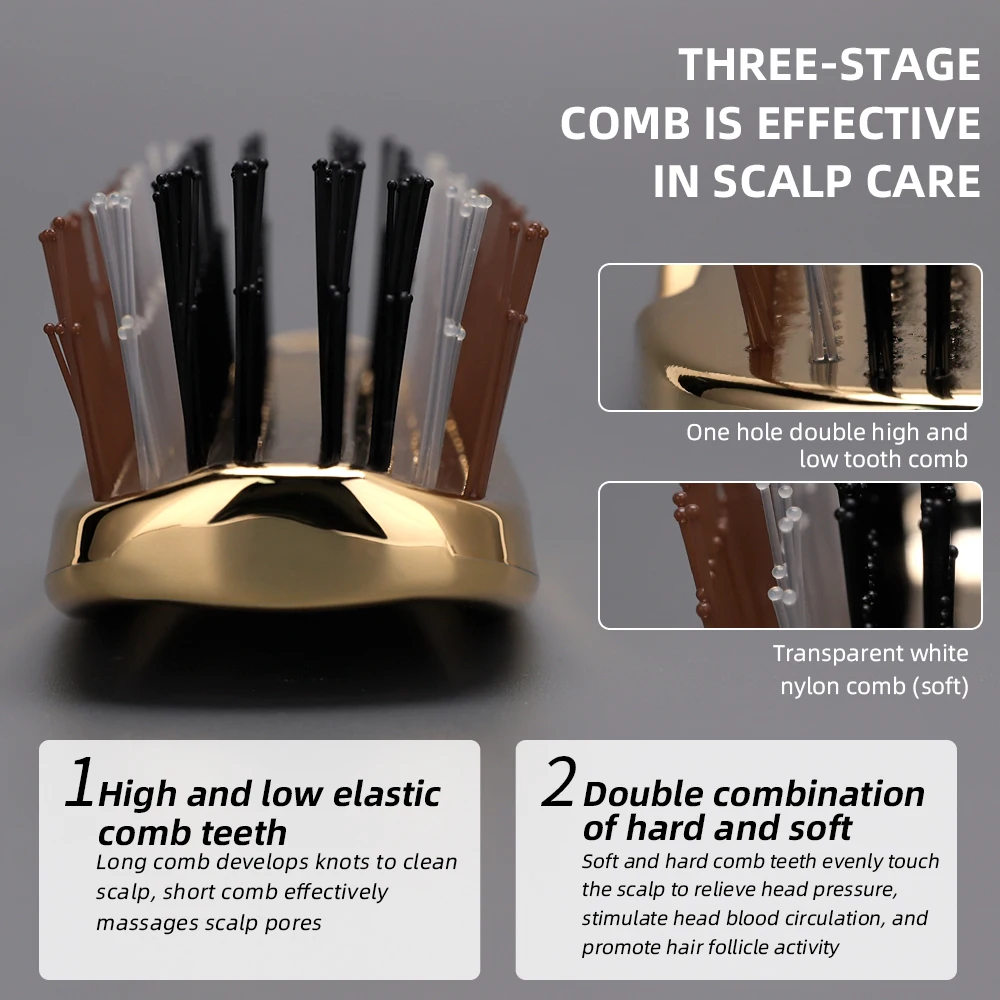 THREE-STAGE COMB IS EFFECTIVE IN SCALP CARE

One hole double high and low tooth comb

Transparent white nylon comb (soft)

1 High and low elastic comb teeth
Long comb develops knots to clean scalp, short comb effectively massages scalp pores

2 Double combination of hard and soft
Soft and hard comb teeth evenly touch the scalp to relieve head pressure, stimulate head blood circulation, and promote hair follicle activity