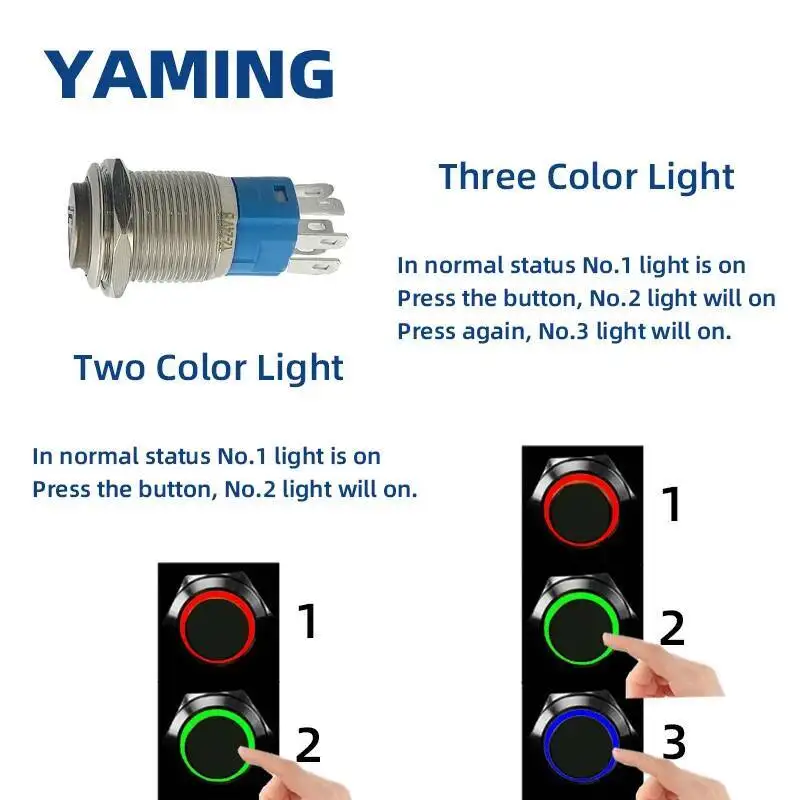 YAMING

Three Color Light

In normal status No.1 light is on
Press the button, No.2 light will on
Press again, No.3 light will on.

Two Color Light

In normal status No.1 light is on
Press the button, No.2 light will on.

1

2

1

2

3