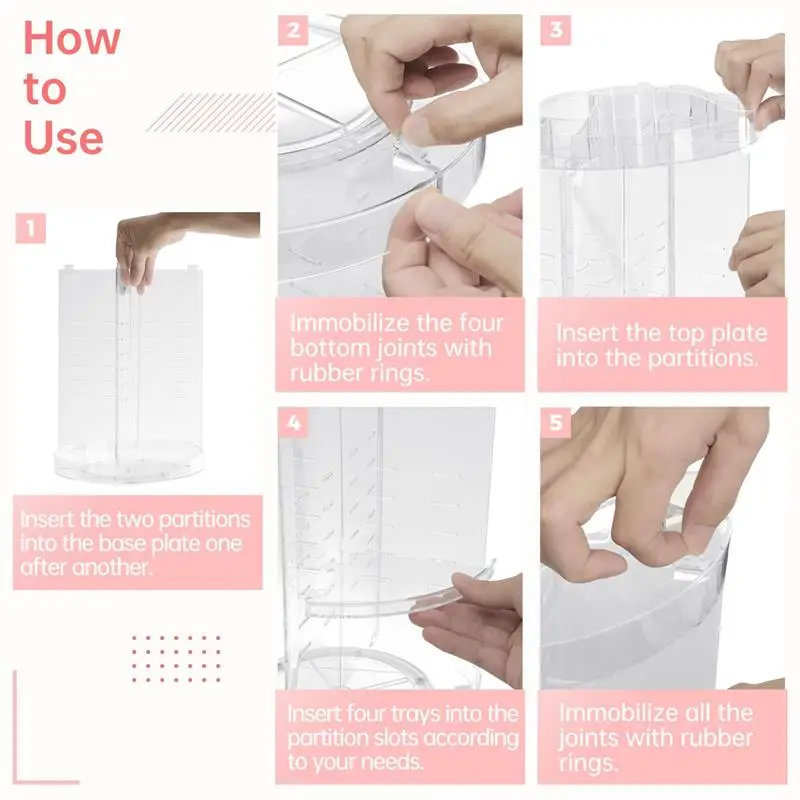 How to Use

1

Insert the two partitions into the base plate one after another.

2

Immobilize the four bottom joints with rubber rings.

3

Insert the top plate into the partitions.

4

Insert four trays into the partition slots according to your needs.

5

Immobilize all the joints with rubber rings.