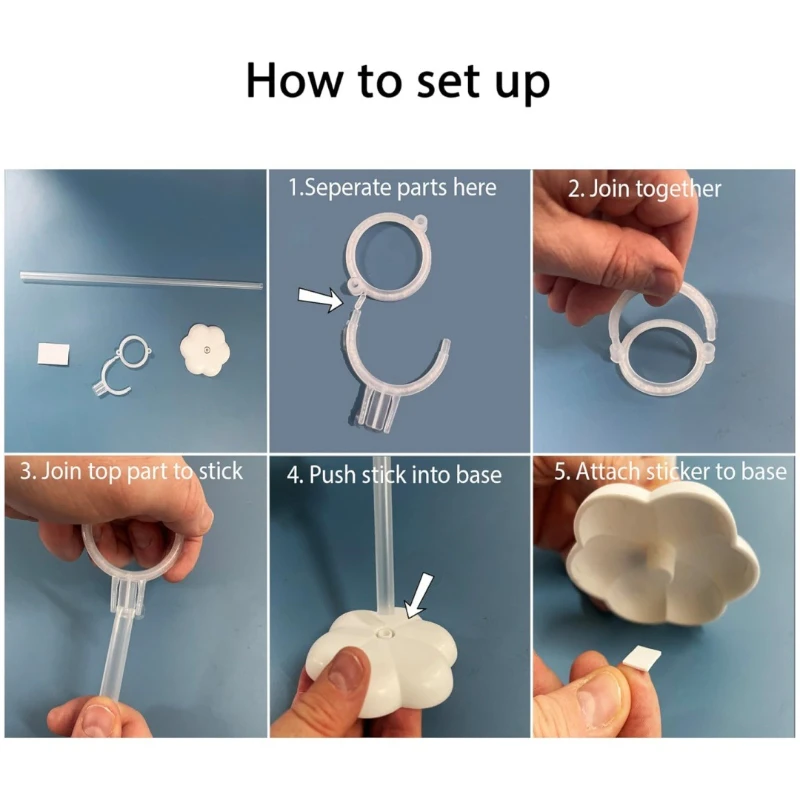 How to set up

1.Seperate parts here

2. Join together

3. Join top part to stick

4. Push stick into base

5. Attach sticker to base