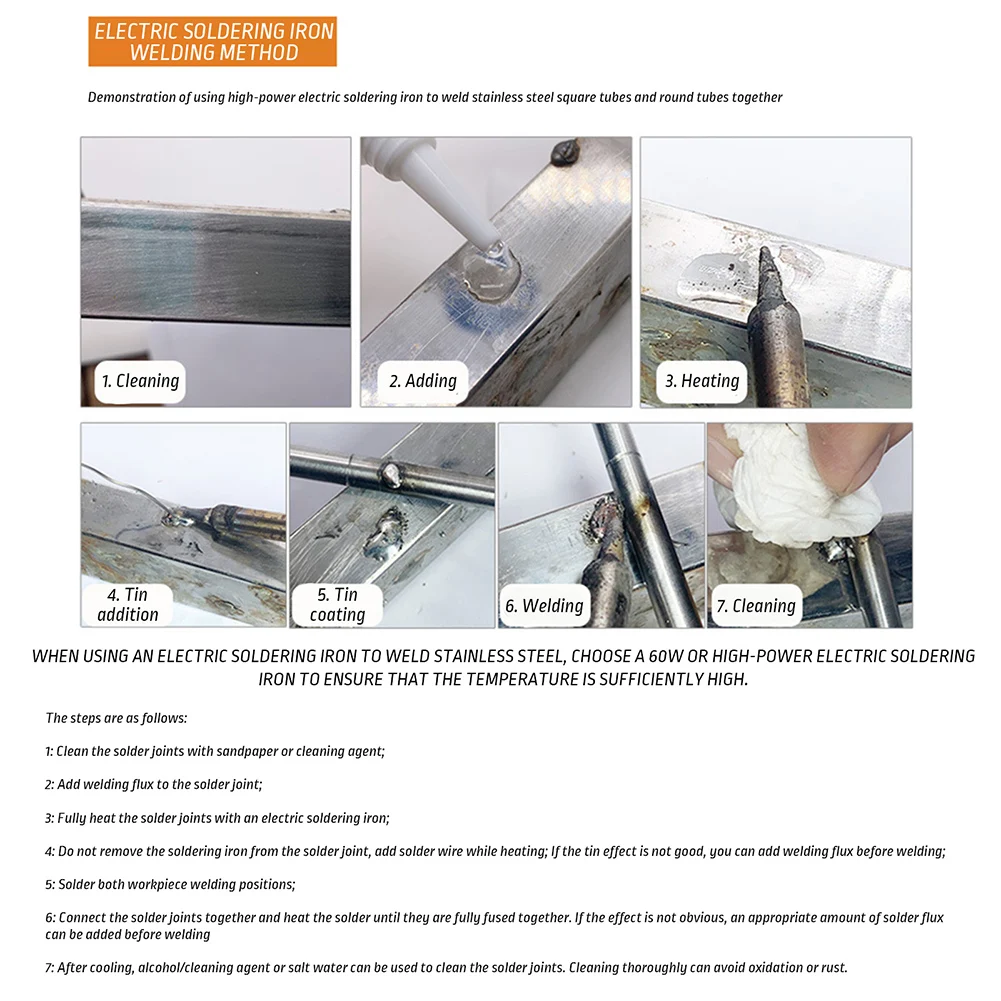 ELECTRIC SOLDERING IRON WELDING METHOD

Demonstration of using high-power electric soldering iron to weld stainless steel square tubes and round tubes together

1. Cleaning

2. Adding

3. Heating

4. Tin addition

5. Tin coating

6. Welding

7. Cleaning

WHEN USING AN ELECTRIC SOLDERING IRON TO WELD STAINLESS STEEL, CHOOSE A 60W OR HIGH-POWER ELECTRIC SOLDERING IRON TO ENSURE THAT THE TEMPERATURE IS SUFFICIENTLY HIGH.

The steps are as follows:

1: Clean the solder joints with sandpaper or cleaning agent;

2: Add welding flux to the solder joint;

3: Fully heat the solder joints with an electric soldering iron;

4: Do not remove the soldering iron from the solder joint, add solder wire while heating; If the tin effect is not good, you can add welding flux before welding;

5: Solder both workpiece welding positions;

6: Connect the solder joints together and heat the solder until they are fully fused together. If the effect is not obvious, an appropriate amount of solder flux can be added before welding

7: After cooling, alcohol/cleaning agent or salt water can be used to clean the solder joints. Cleaning thoroughly can avoid oxidation or rust.