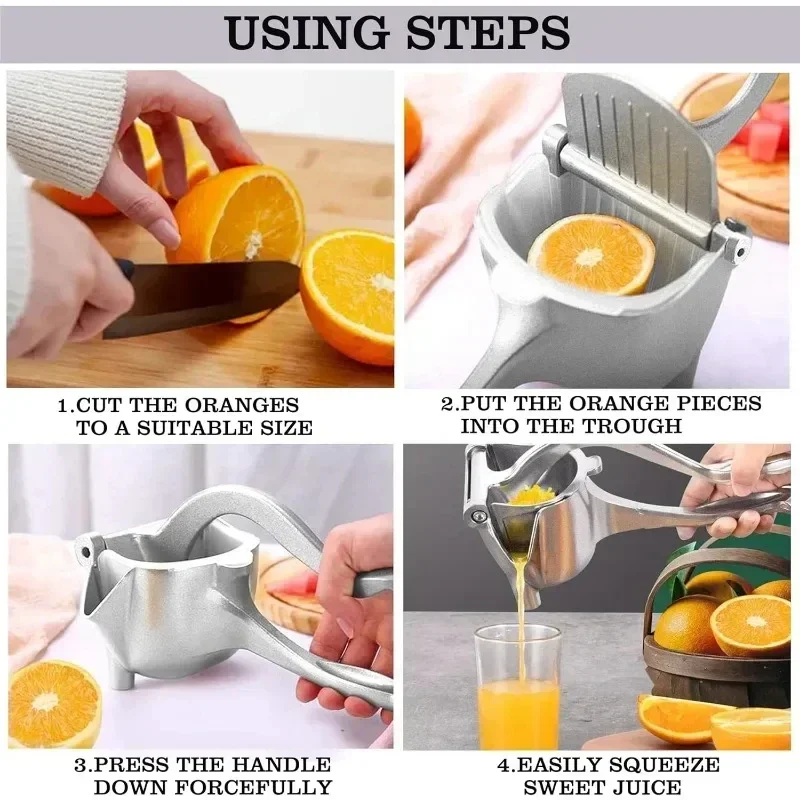 USING STEPS

1.CUT THE ORANGES TO A SUITABLE SIZE

2.PUT THE ORANGE PIECES INTO THE TROUGH

3.PRESS THE HANDLE DOWN FORCEFULLY

4.EASILY SQUEEZE SWEET JUICE