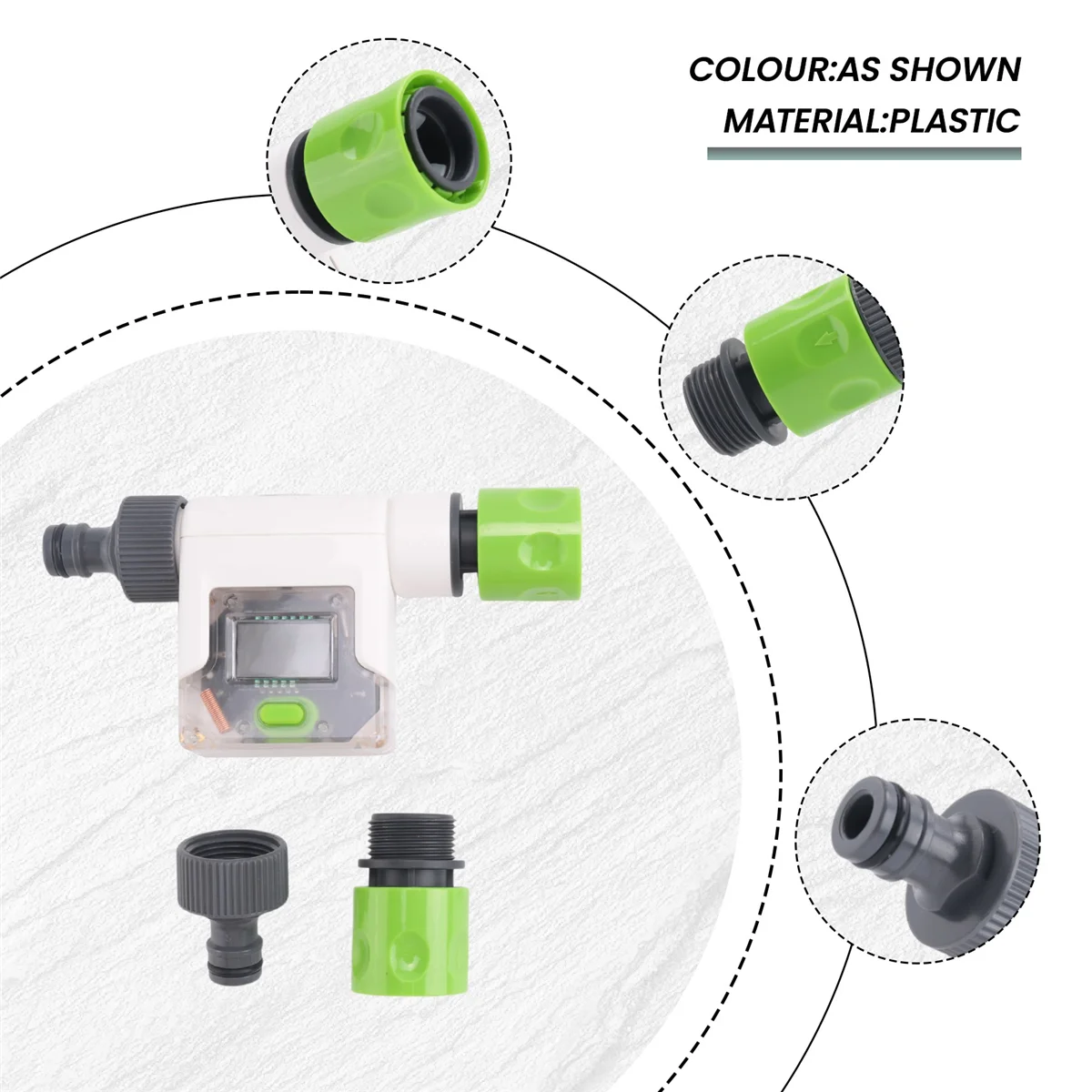 COLOUR:AS SHOWN
MATERIAL:PLASTIC