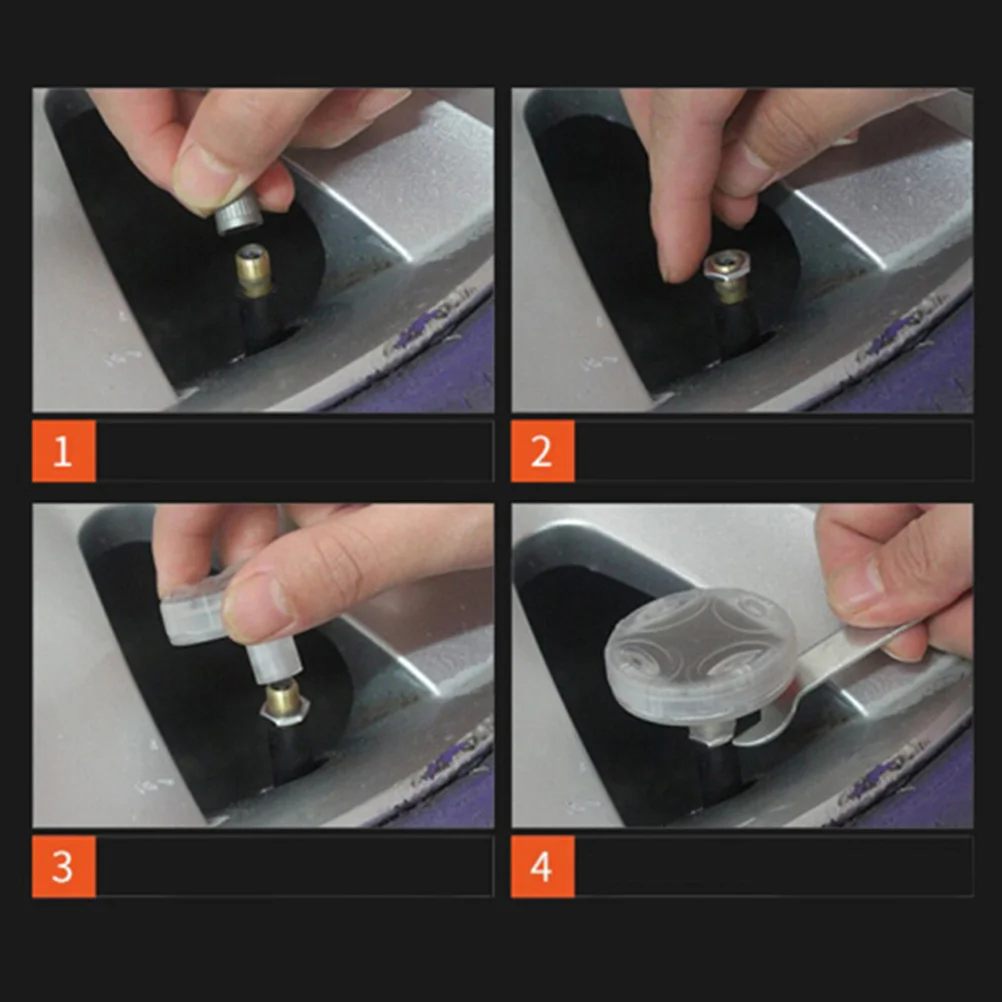 1

2

3

4