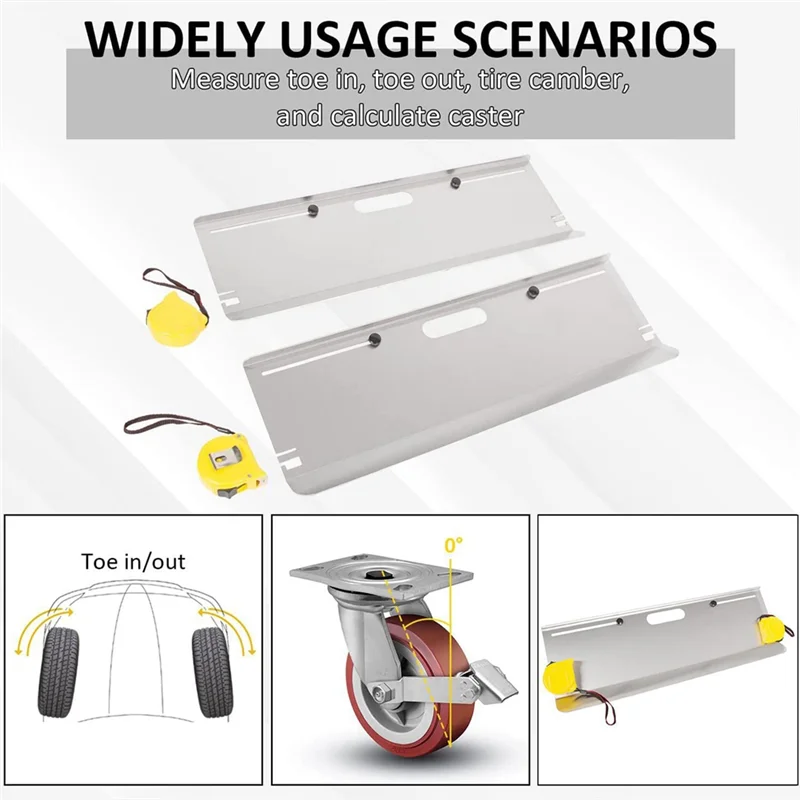 WIDELY USAGE SCENARIOS

Measure toe in, toe out, tire camber, and calculate caster

Toe in/out

0°