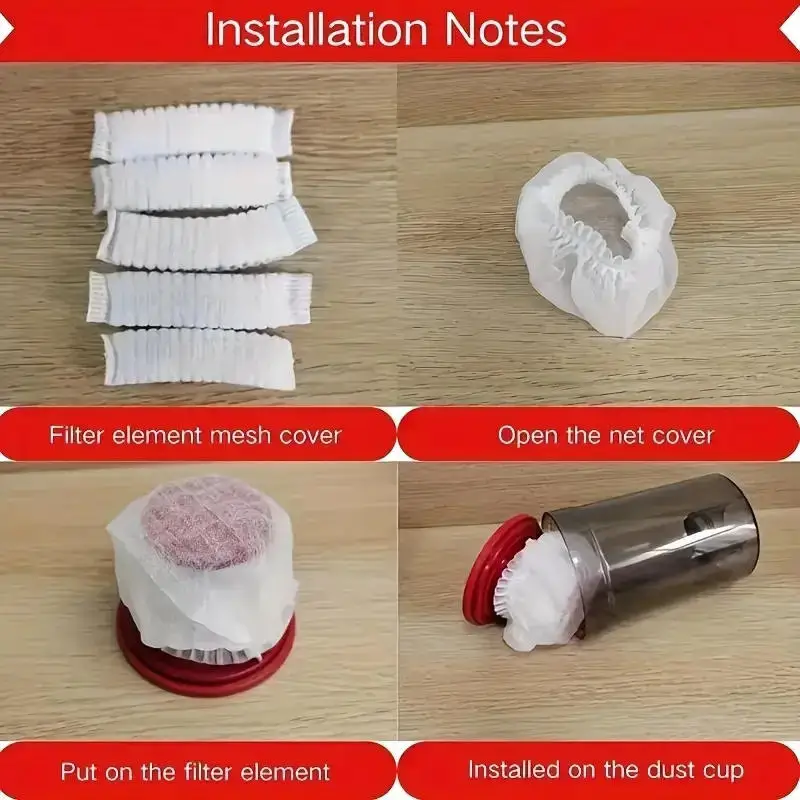 Installation Notes

Filter element mesh cover

Open the net cover

Put on the filter element

Installed on the dust cup