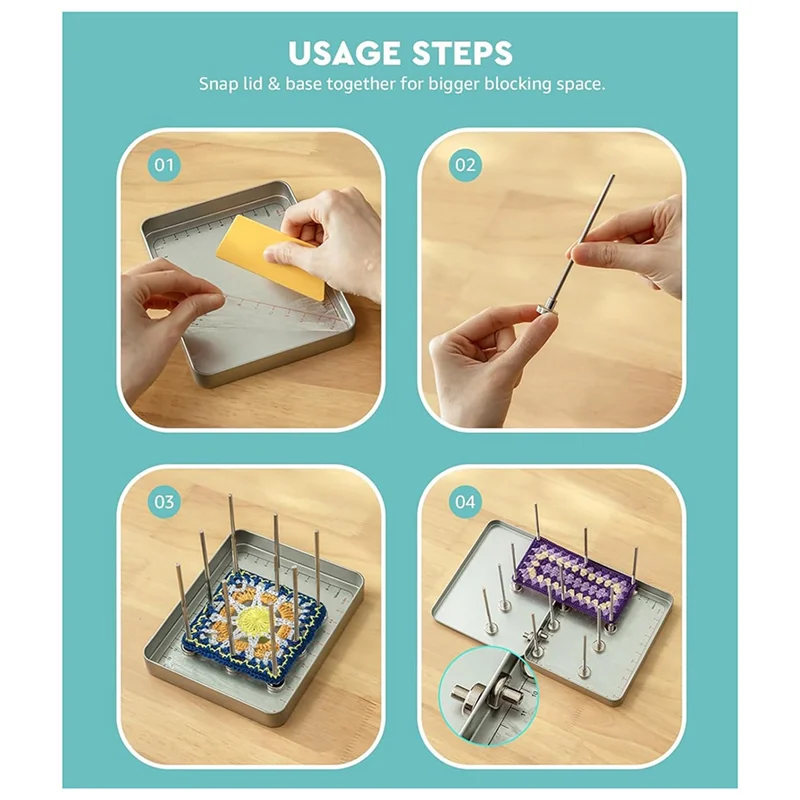 USAGE STEPS
Snap lid & base together for bigger blocking space.

01

02

03

04