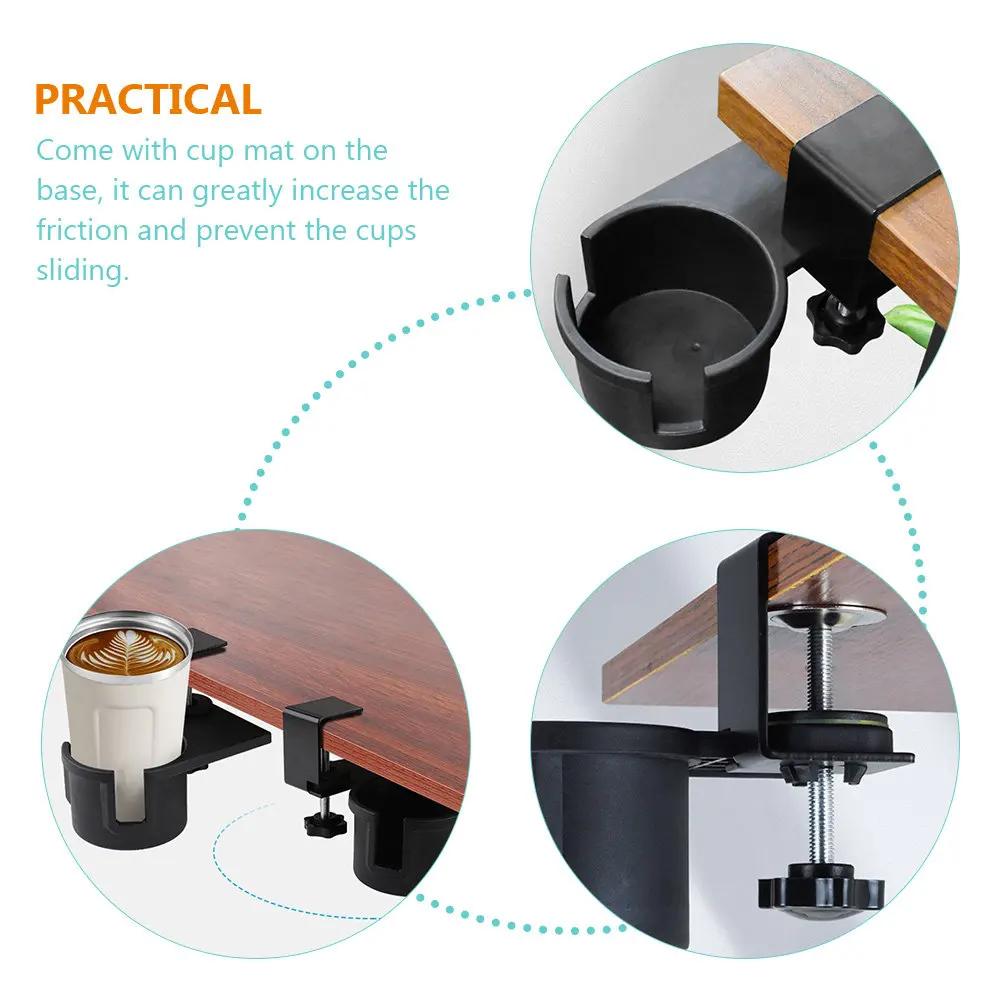 PRACTICAL

Come with cup mat on the base, it can greatly increase the friction and prevent the cups sliding.