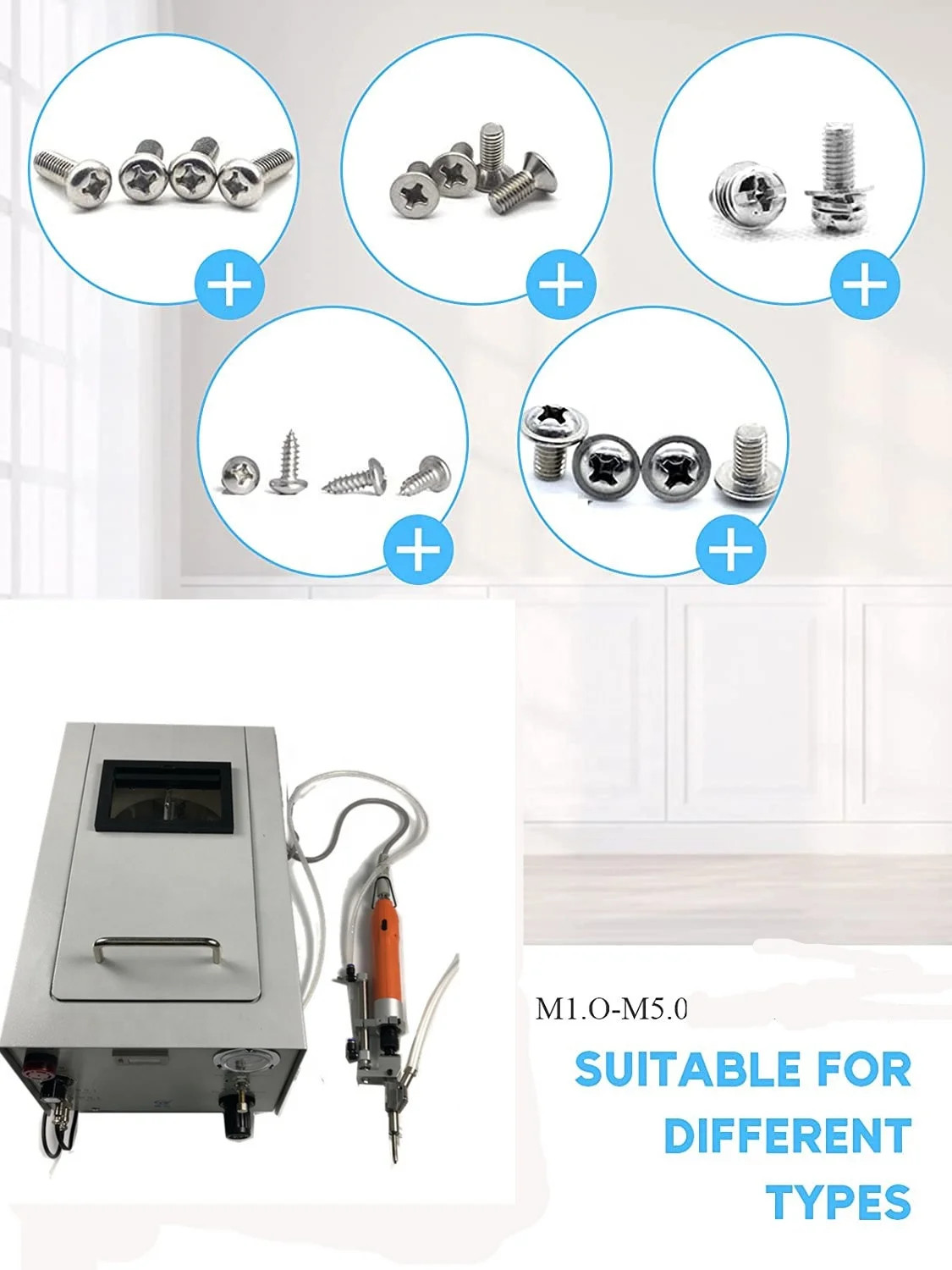 M1.O-M5.0

SUITABLE FOR DIFFERENT TYPES