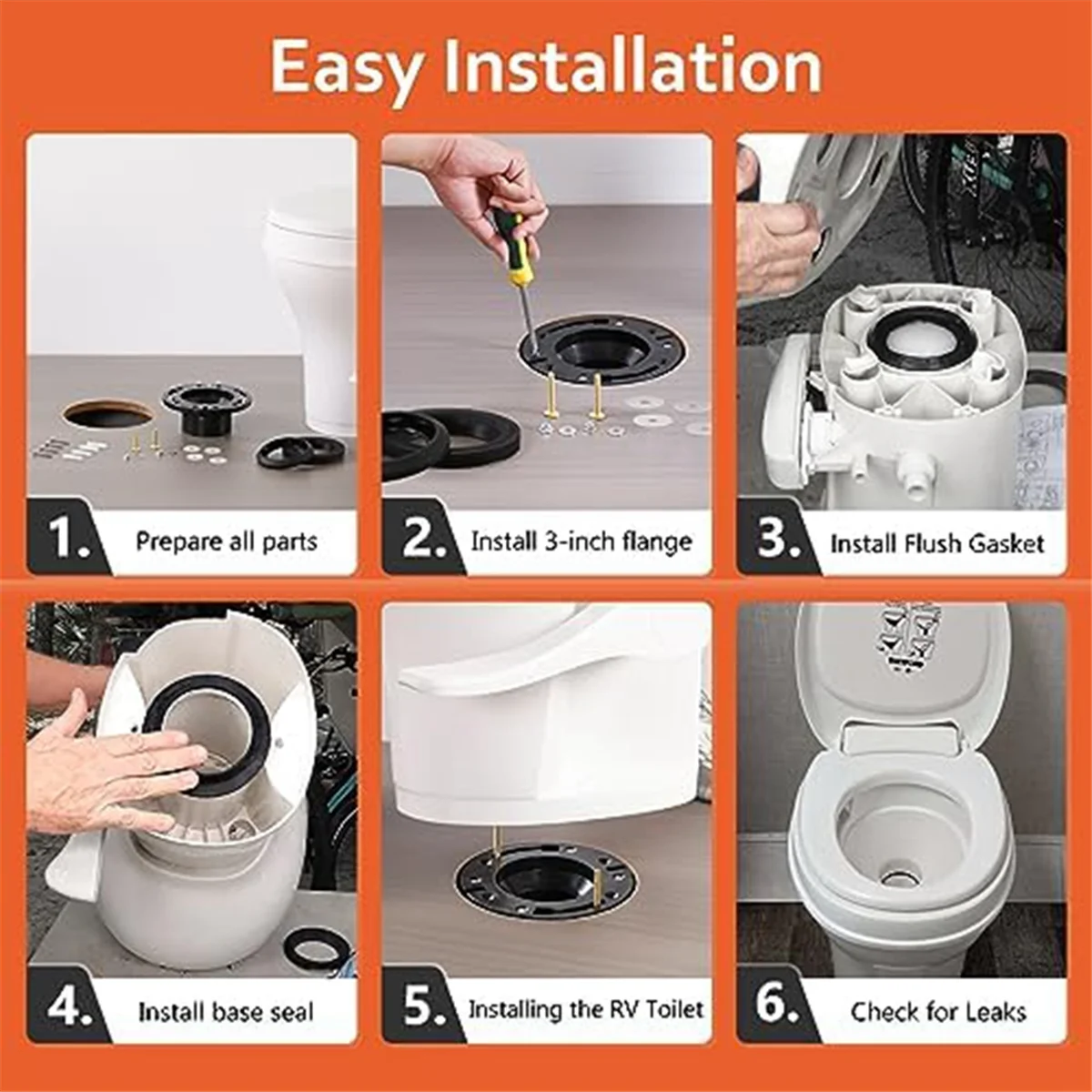 Easy Installation

1. Prepare all parts

2. Install 3-inch flange

3. Install Flush Gasket

4. Install base seal

5. Installing the RV Toilet

6. Check for Leaks