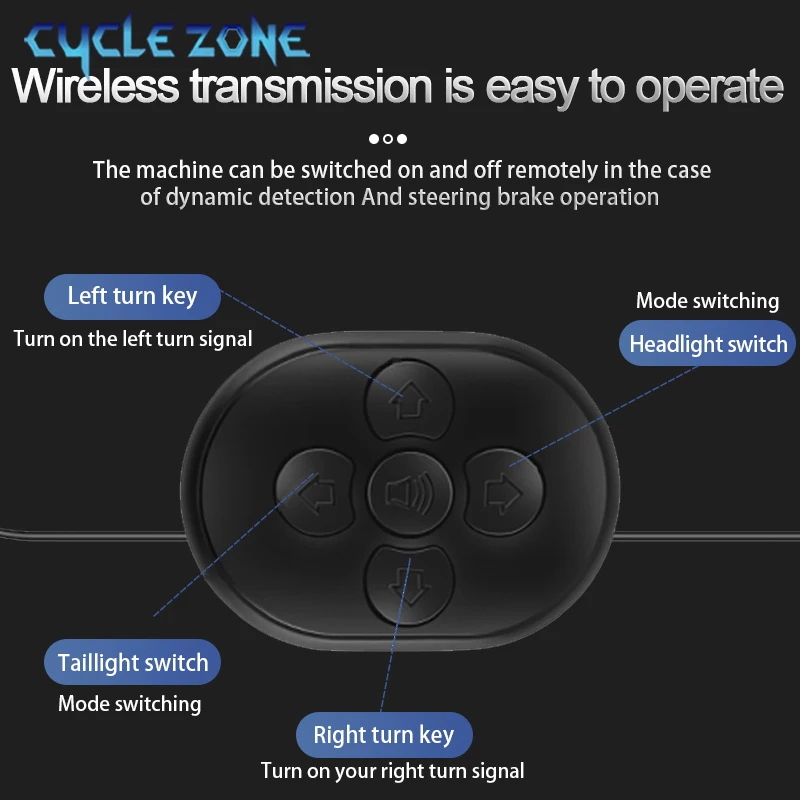 CYCLE ZONE

Wireless transmission is easy to operate

The machine can be switched on and off remotely in the case of dynamic detection And steering brake operation

Left turn key
Turn on the left turn signal

Mode switching
Headlight switch

Taillight switch
Mode switching

Right turn key
Turn on your right turn signal