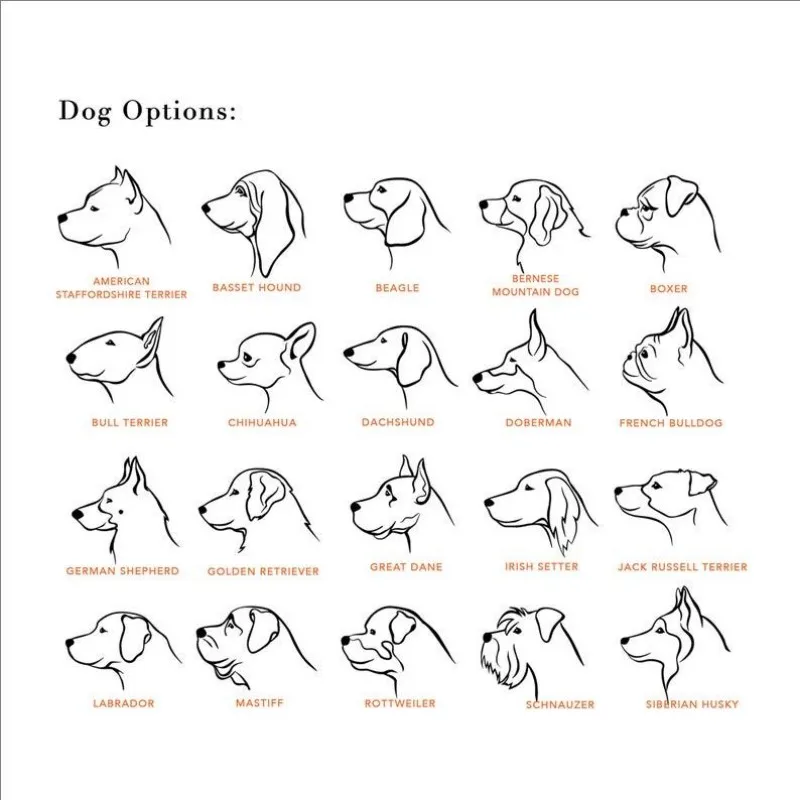 Dog Options:

AMERICAN STAFFORDSHIRE TERRIER

BASSET HOUND

BEAGLE

BERNESE MOUNTAIN DOG

BOXER

BULL TERRIER

CHIHUAHUA

DACHSHUND

DOBERMAN

FRENCH BULLDOG

GERMAN SHEPHERD

GOLDEN RETRIEVER

GREAT DANE

IRISH SETTER

JACK RUSSELL TERRIER

LABRADOR

MASTIFF

ROTTWEILER

SCHNAUZER

SIBERIAN HUSKY