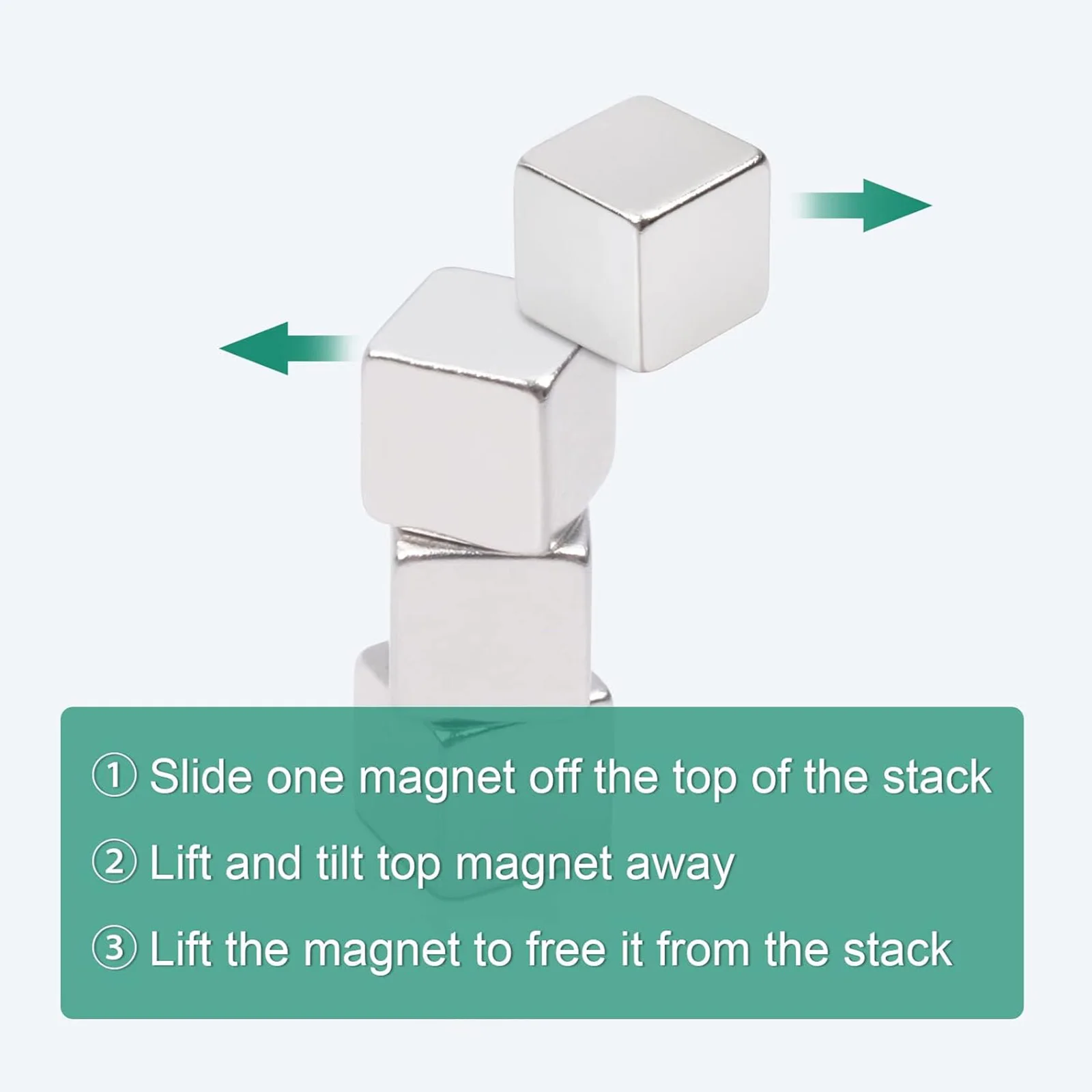 ① Slide one magnet off the top of the stack

② Lift and tilt top magnet away

③ Lift the magnet to free it from the stack