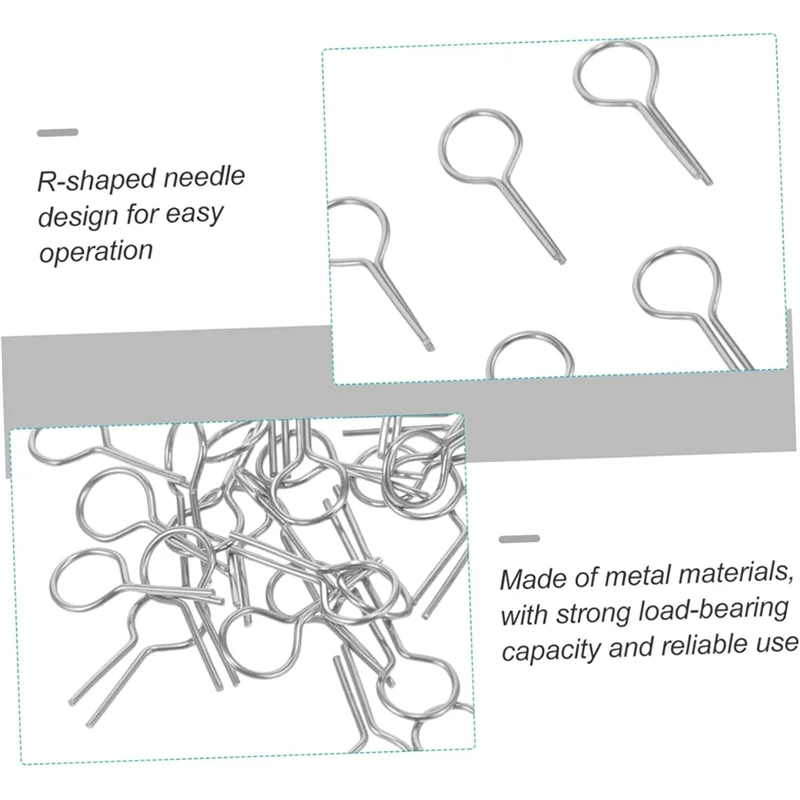 R-shaped needle design for easy operation

Made of metal materials, with strong load-bearing capacity and reliable use