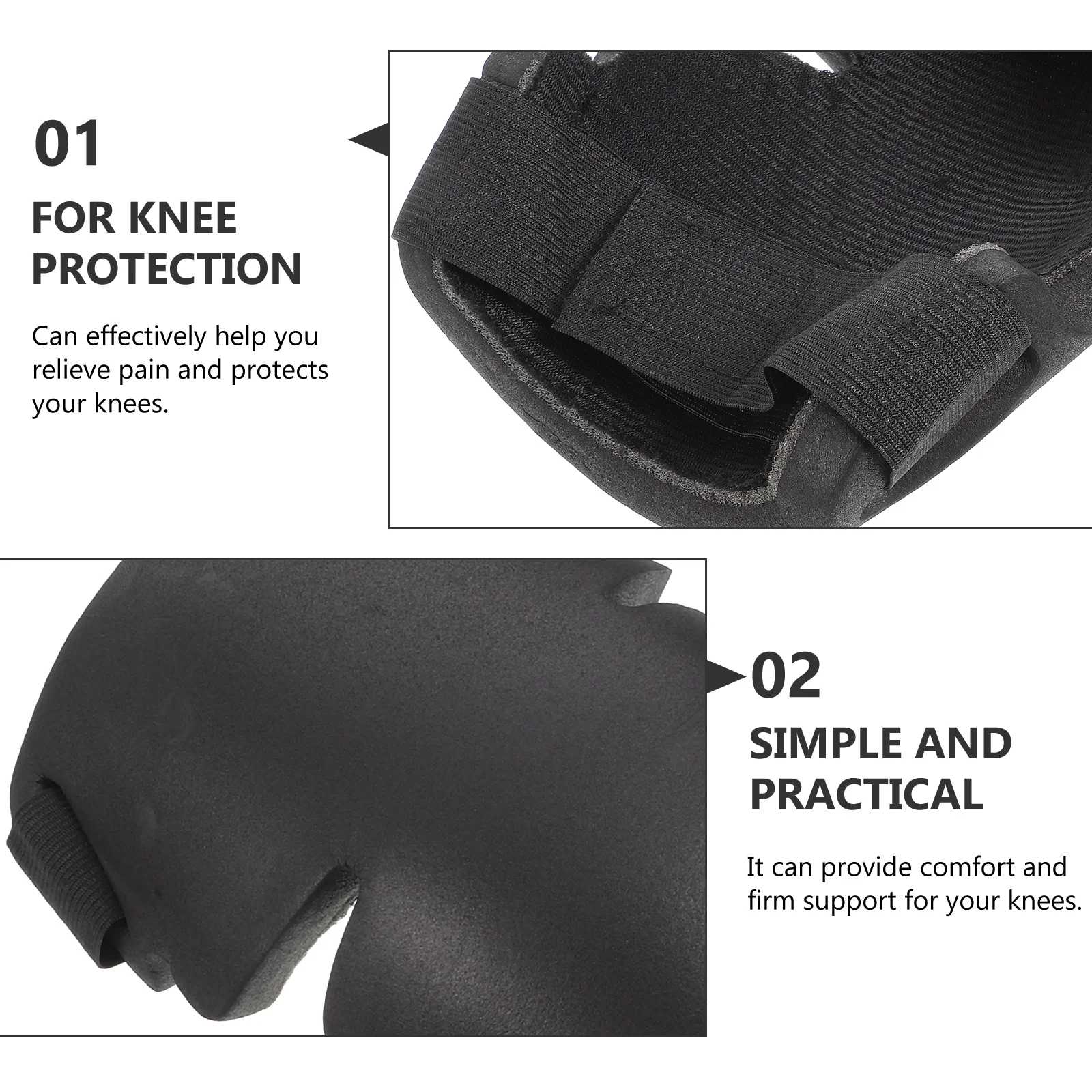 01

FOR KNEE PROTECTION

Can effectively help you relieve pain and protects your knees.

02

SIMPLE AND PRACTICAL

It can provide comfort and firm support for your knees.