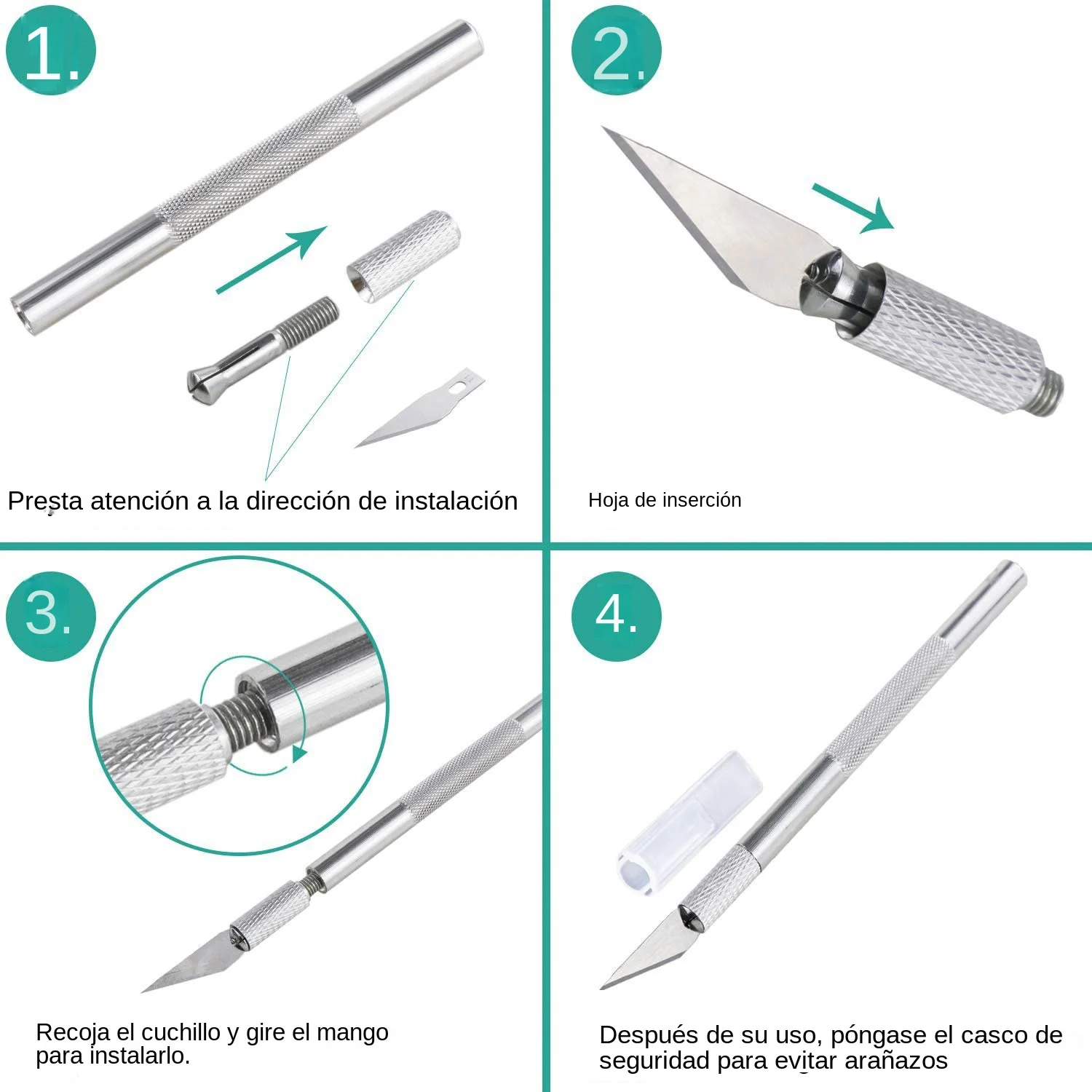 1.

Presta atención a la dirección de instalación

2.

Hoja de inserción

3.

Recoja el cuchillo y gire el mango para instalarlo.

4.

Después de su uso, póngase el casco de seguridad para evitar arañazos