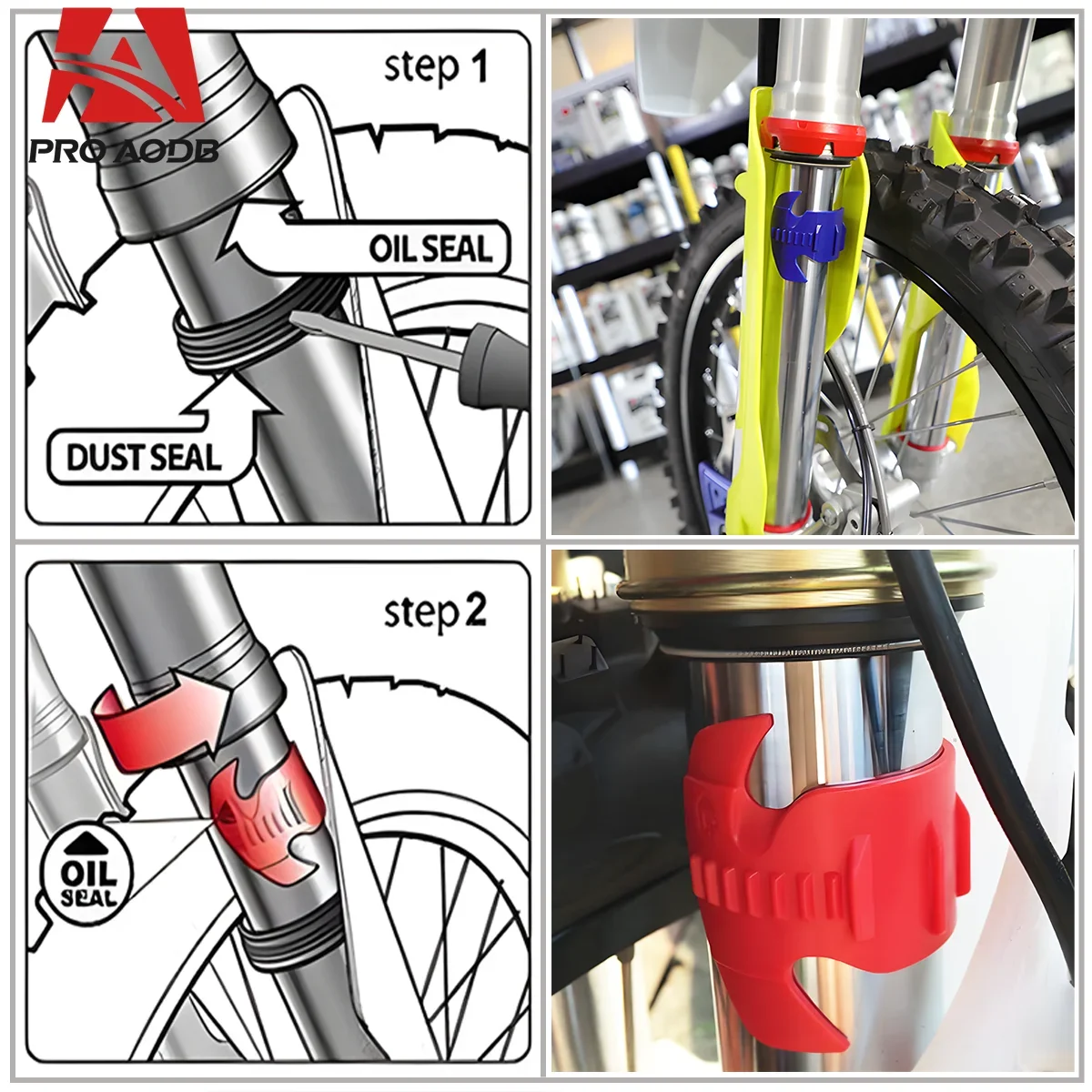 PRO AODB

step 1

OIL SEAL

DUST SEAL

step 2

OIL SEAL