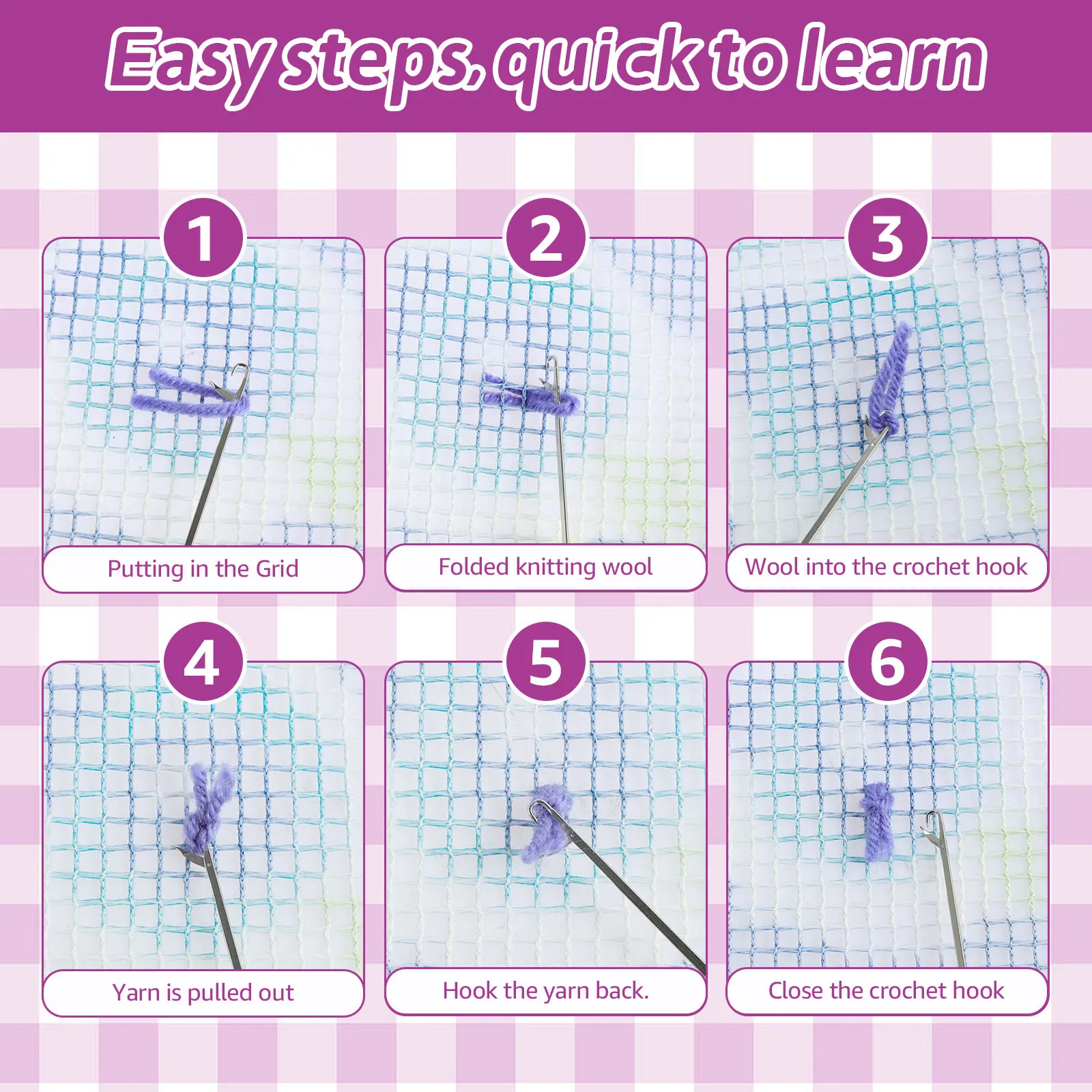 Easy steps, quick to learn

1
Putting in the Grid

2
Folded knitting wool

3
Wool into the crochet hook

4
Yarn is pulled out

5
Hook the yarn back.

6
Close the crochet hook