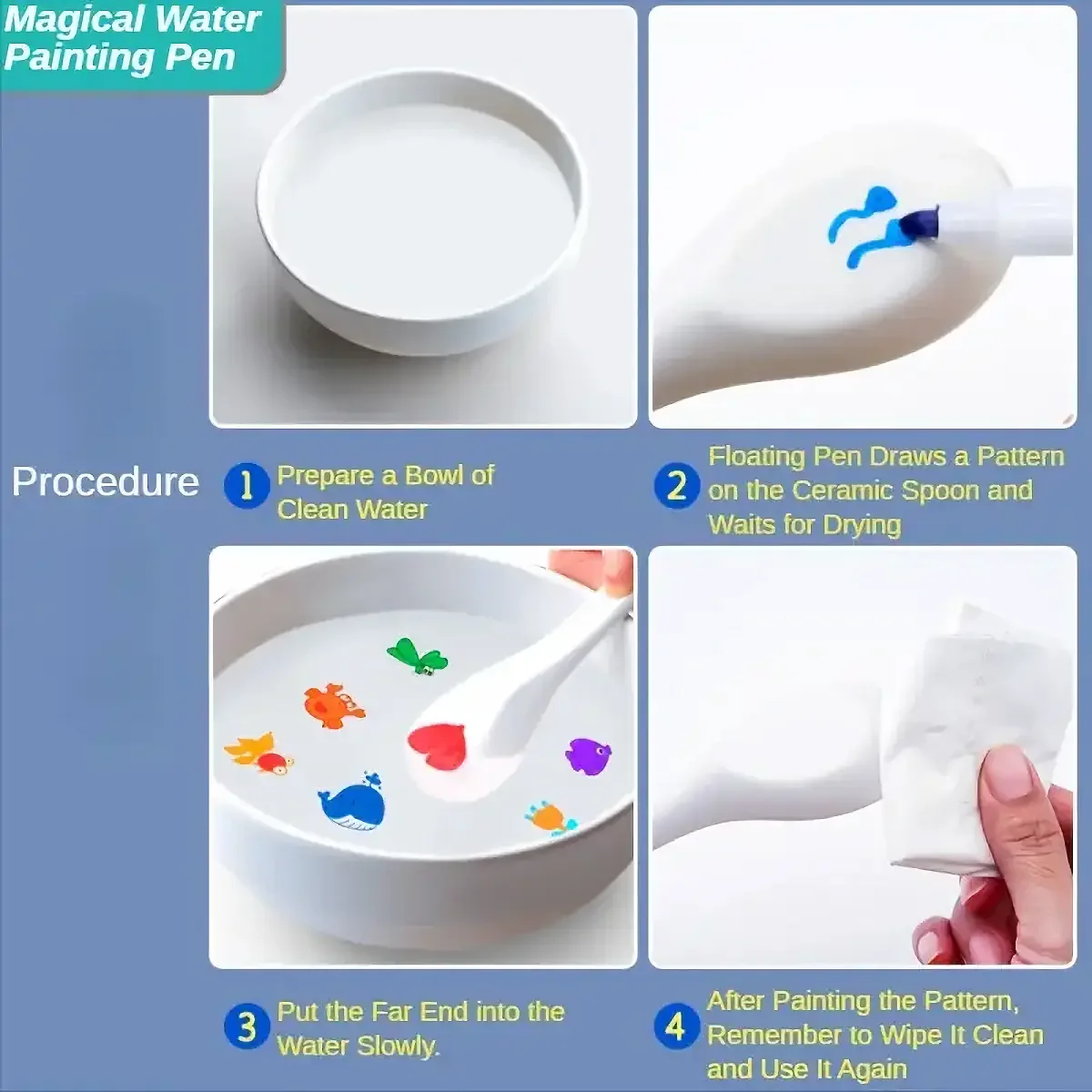 Magical Water Painting Pen

Procedure

1 Prepare a Bowl of Clean Water

2 Floating Pen Draws a Pattern on the Ceramic Spoon and Waits for Drying

3 Put the Far End into the Water Slowly.

4 After Painting the Pattern, Remember to Wipe It Clean and Use It Again