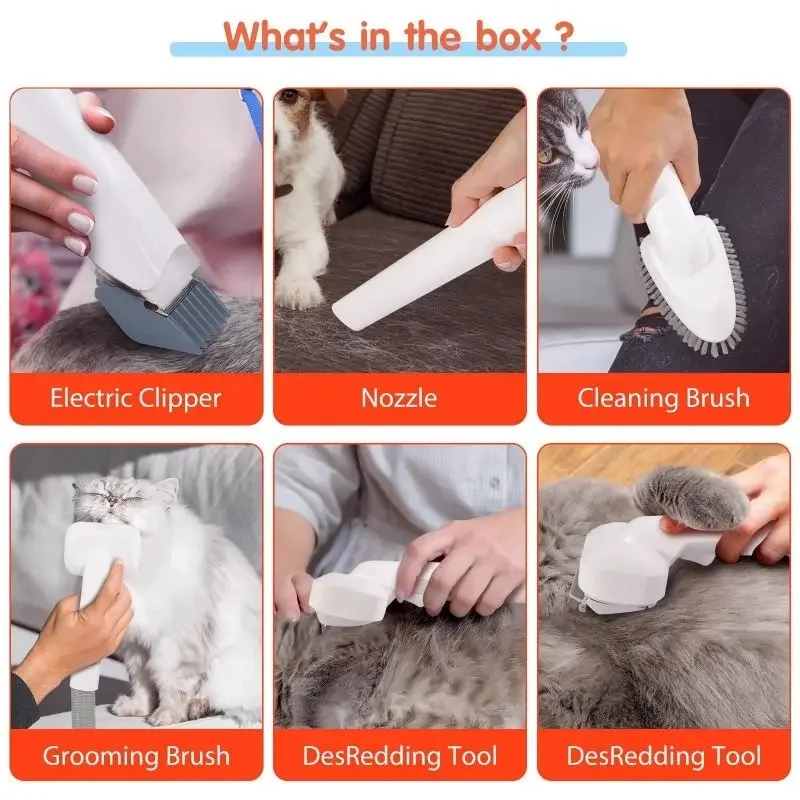 What's in the box ?

Electric Clipper

Nozzle

Cleaning Brush

Grooming Brush

DesRedding Tool

DesRedding Tool