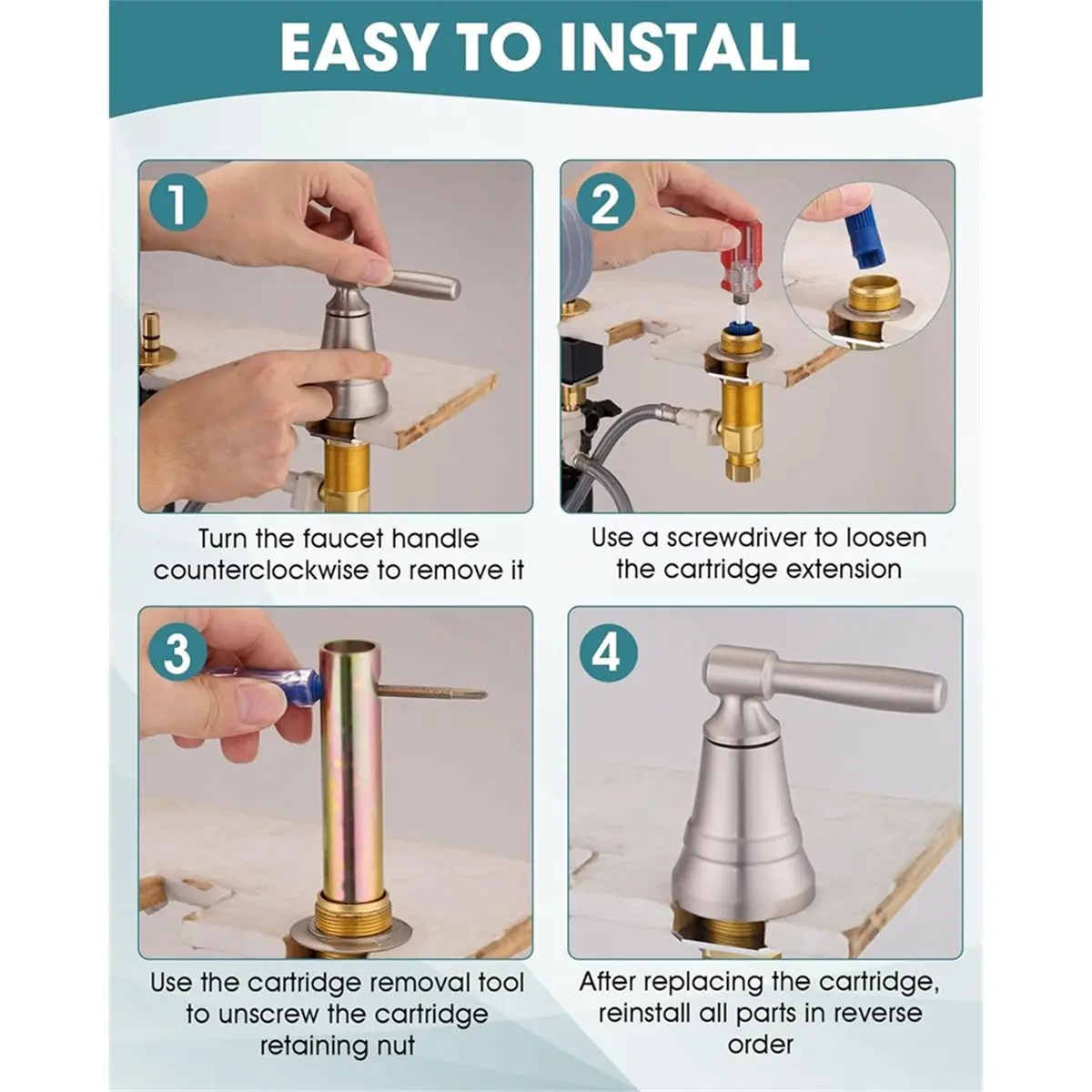 EASY TO INSTALL

1

Turn the faucet handle counterclockwise to remove it

2

Use a screwdriver to loosen the cartridge extension

3

Use the cartridge removal tool to unscrew the cartridge retaining nut

4

After replacing the cartridge, reinstall all parts in reverse order