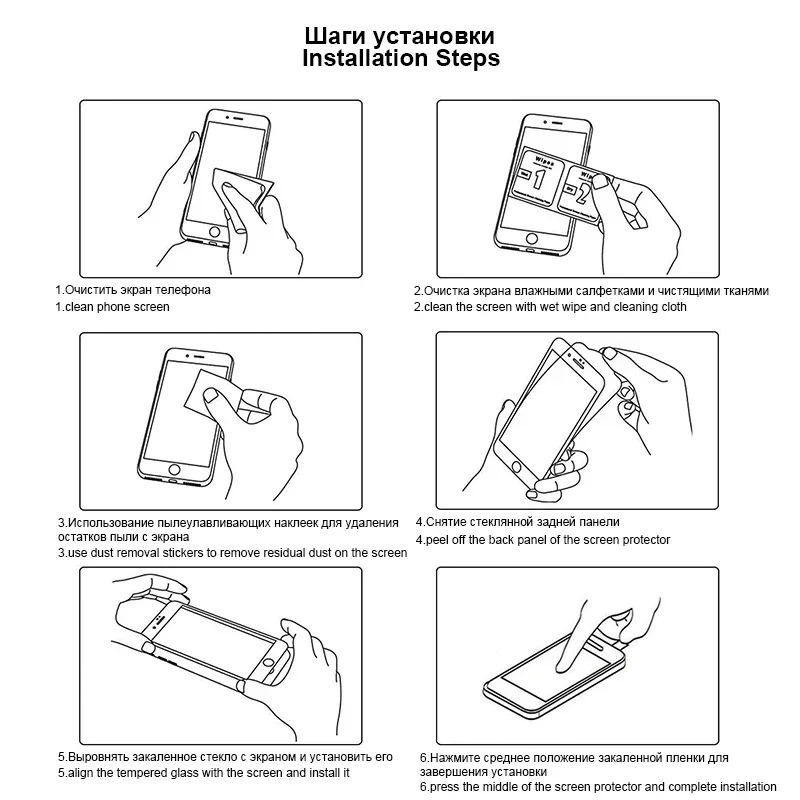 Шаги установки
Installation Steps

Wipes 1

Wipes 2

1.Очистить экран телефона
1.clean phone screen

2.Очистка экрана влажными салфетками и чистящими тканями
2.clean the screen with wet wipe and cleaning cloth

3.Использование пылеулавливающих наклеек для удаления остатков пыли с экрана
3.use dust removal stickers to remove residual dust on the screen

4.Снятие стеклянной задней панели
4.peel off the back panel of the screen protector

5.Выровнять закаленное стекло с экраном и установить его
5.align the tempered glass with the screen and install it

6.Нажмите среднее положение закаленной пленки для завершения установки
6.press the middle of the screen protector and complete installation