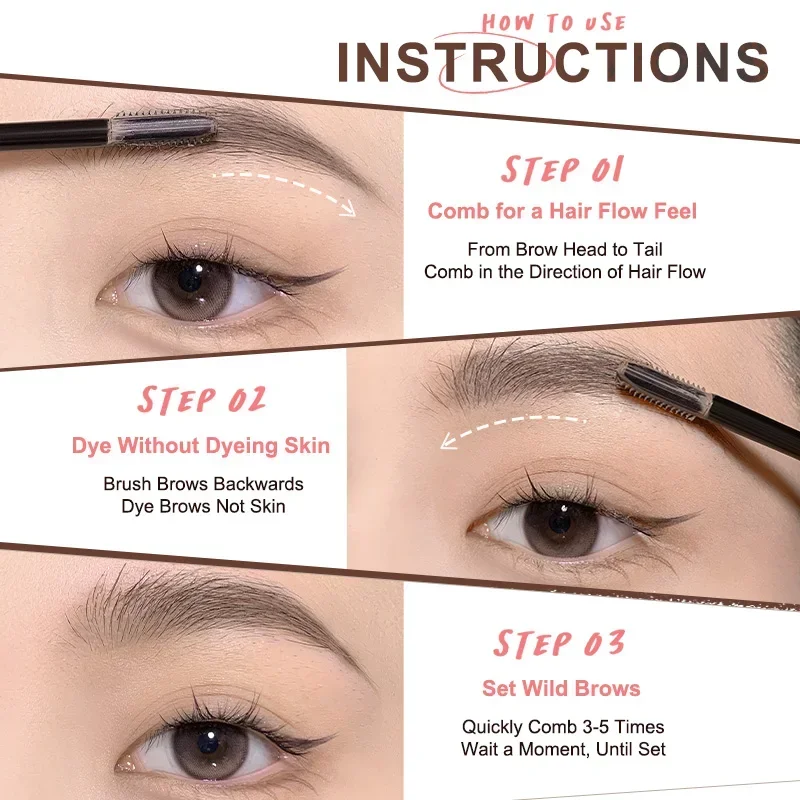 HOW TO USE
INSTRUCTIONS

STEP 01
Comb for a Hair Flow Feel
From Brow Head to Tail
Comb in the Direction of Hair Flow

STEP 02
Dye Without Dyeing Skin
Brush Brows Backwards
Dye Brows Not Skin

STEP 03
Set Wild Brows
Quickly Comb 3-5 Times
Wait a Moment, Until Set