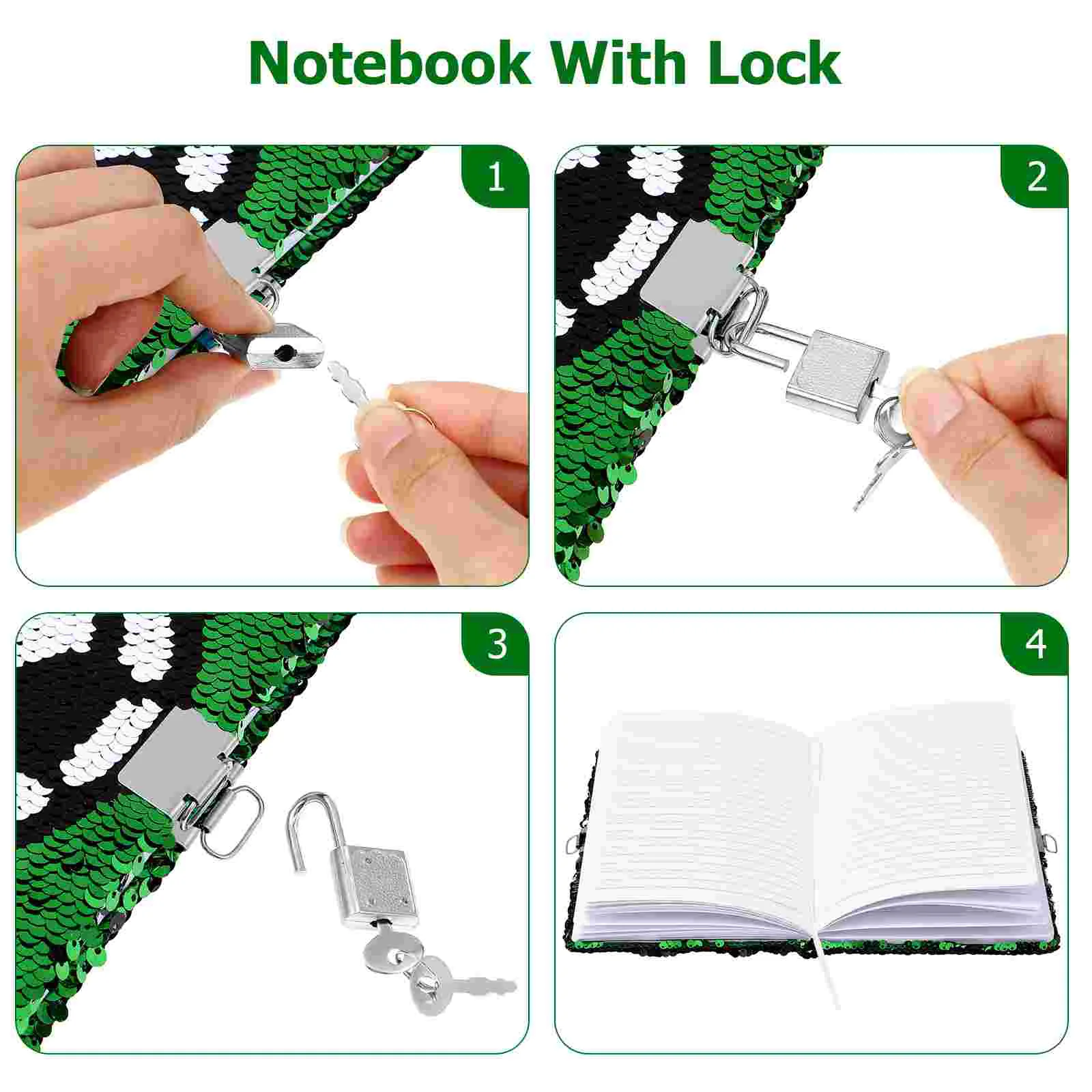 Notebook With Lock

1

2

3

4