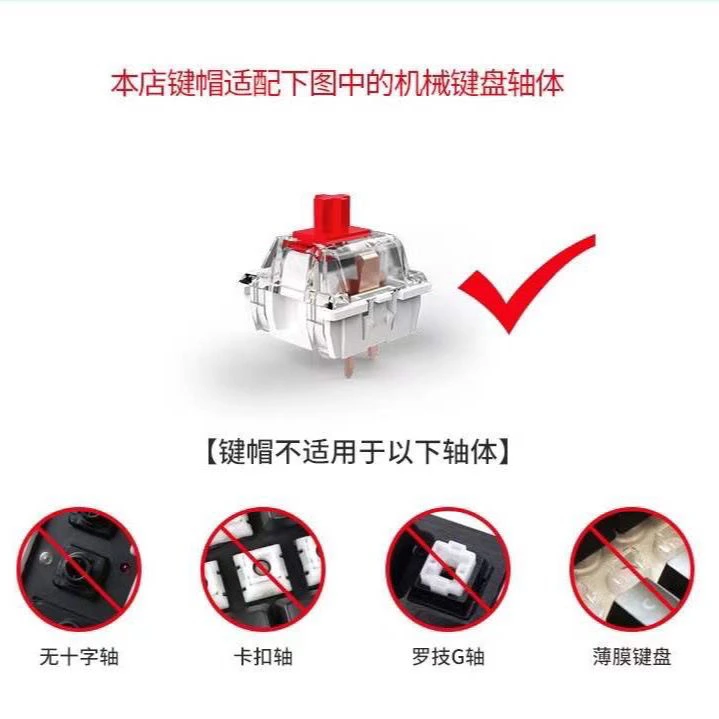 本店键帽适配下图中的机械键盘轴体

【键帽不适用于以下轴体】

无十字轴

卡扣轴

罗技G轴

薄膜键盘