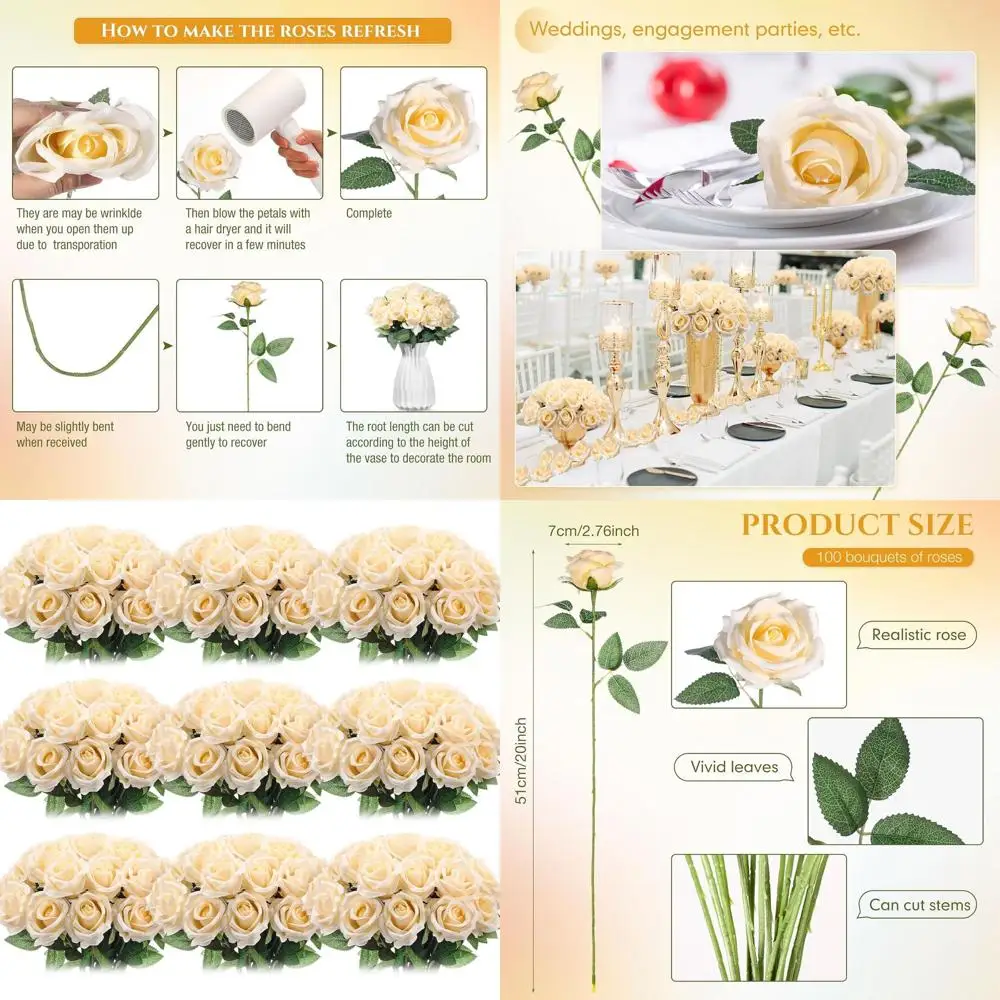 HOW TO MAKE THE ROSES REFRESH

They are may be wrinklde when you open them up due to transporation

Then blow the petals with a hair dryer and it will recover in a few minutes

Complete

May be slightly bent when received

You just need to bend gently to recover

The root length can be cut according to the height of the vase to decorate the room

Weddings, engagement parties, etc.

PRODUCT SIZE

100 bouquets of roses

7cm/2.76inch

51cm/20inch

Realistic rose

Vivid leaves

Can cut stems