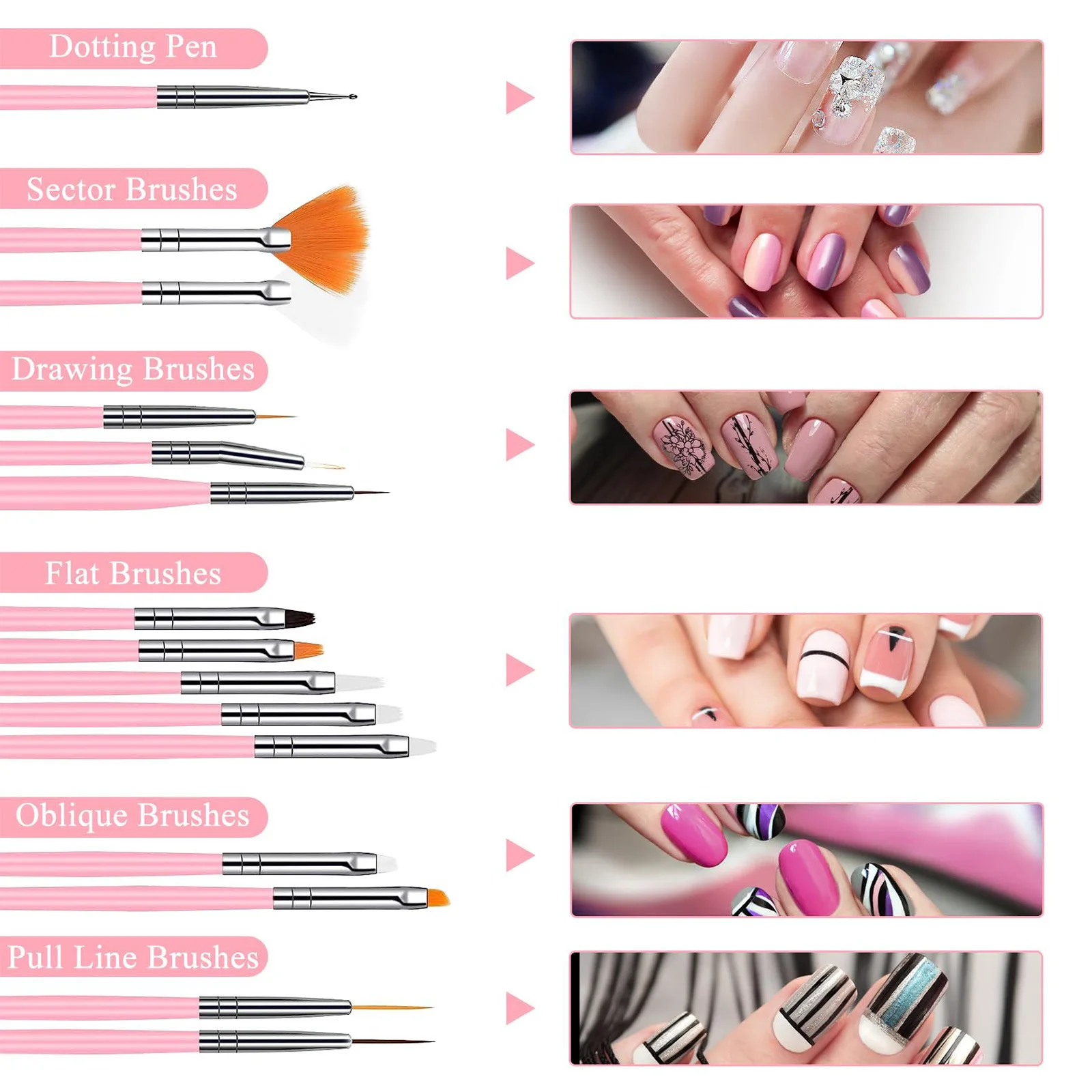 Dotting Pen

Sector Brushes

Drawing Brushes

Flat Brushes

Oblique Brushes

Pull Line Brushes