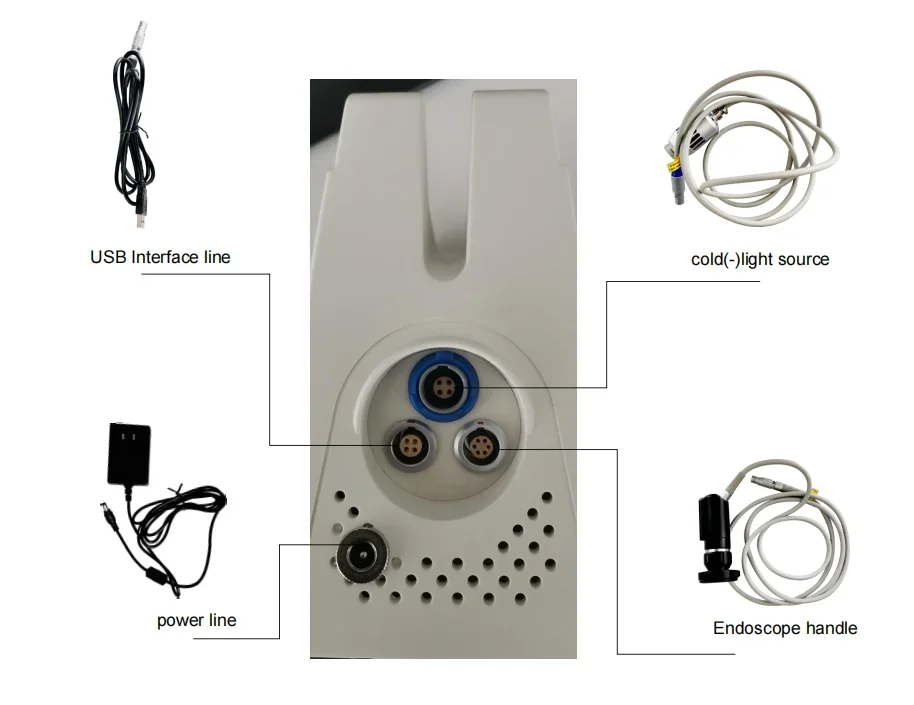 USB Interface line

cold(-)light source

power line

Endoscope handle