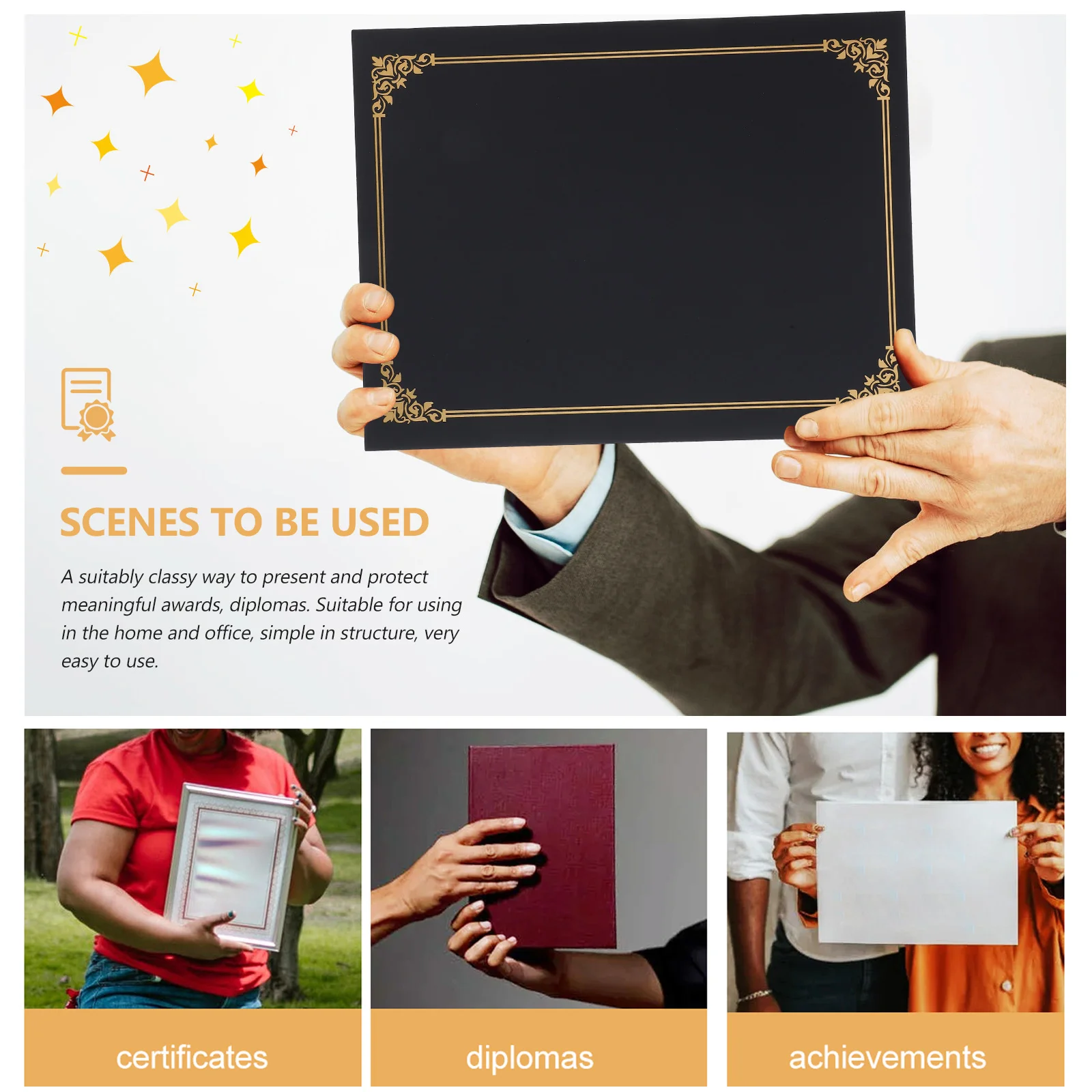 SCENES TO BE USED

A suitably classy way to present and protect meaningful awards, diplomas. Suitable for using in the home and office, simple in structure, very easy to use.

certificates

diplomas

achievements