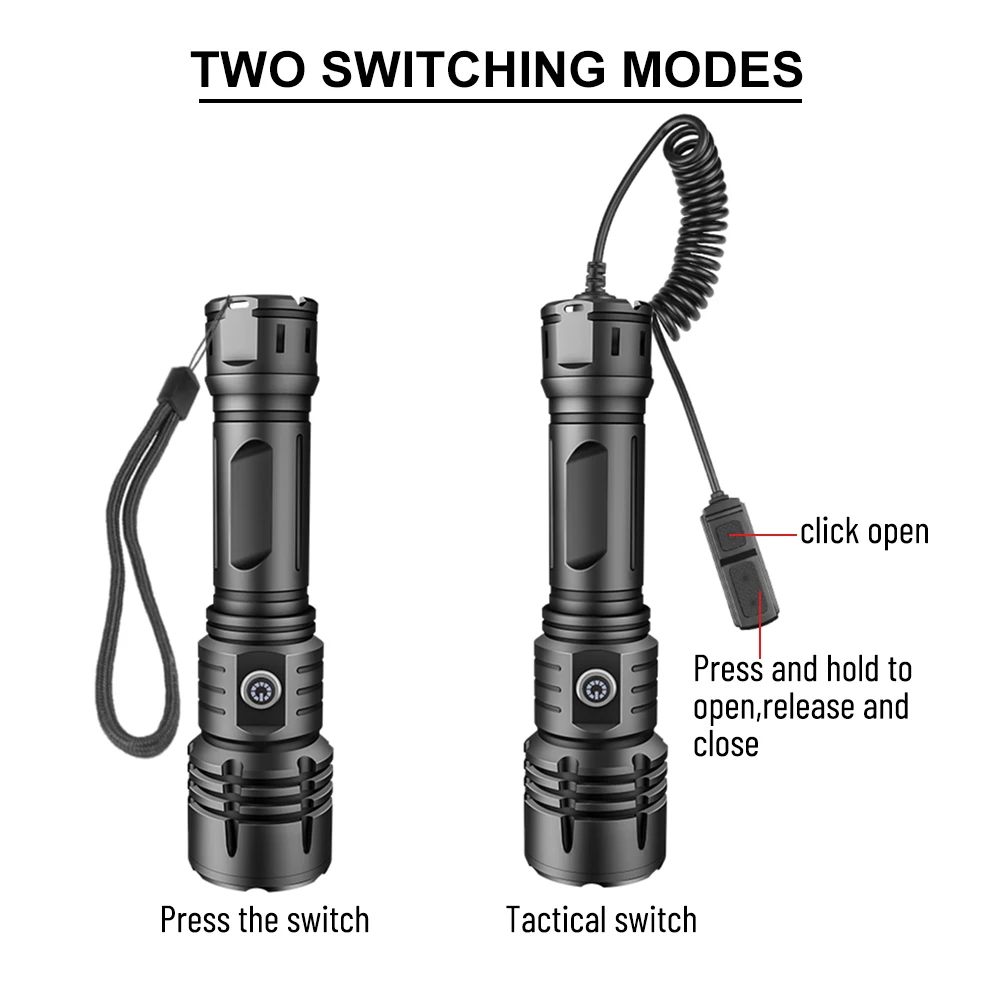 TWO SWITCHING MODES

click open

Press and hold to open,release and close

Press the switch

Tactical switch