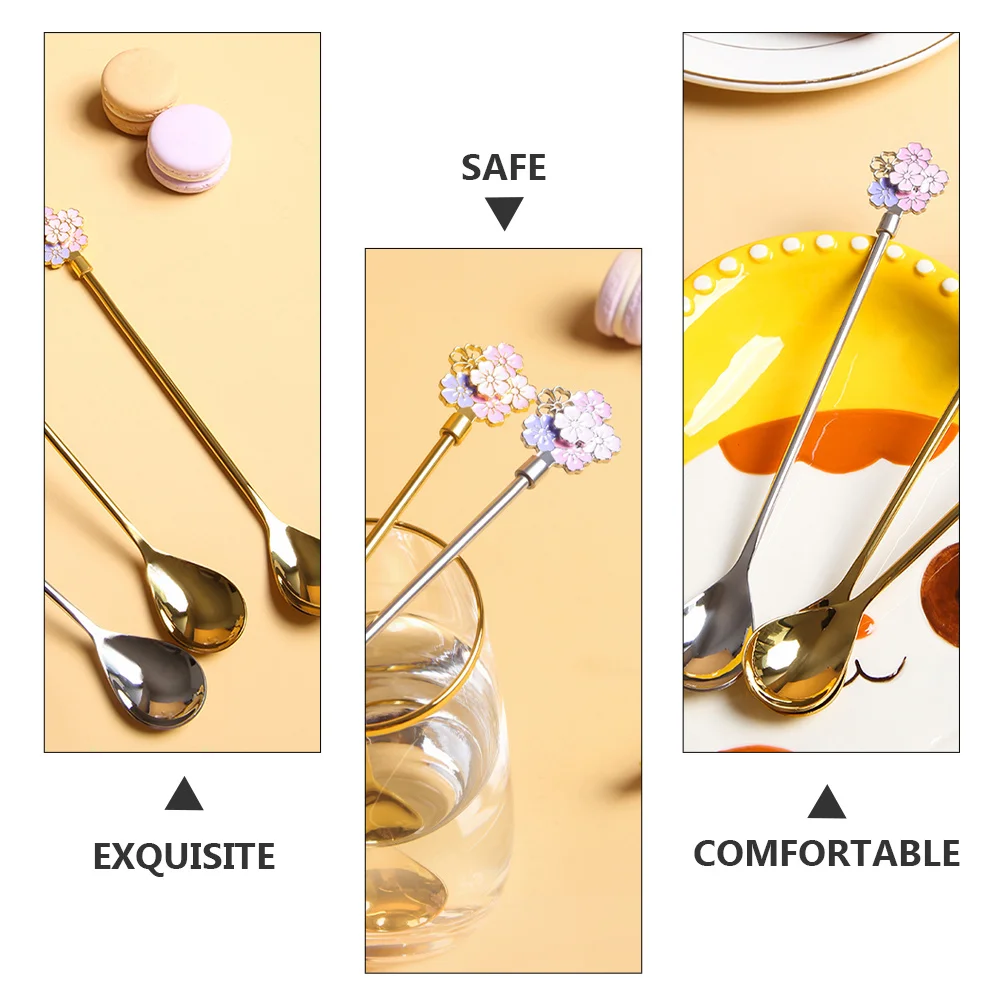 SAFE

EXQUISITE

COMFORTABLE