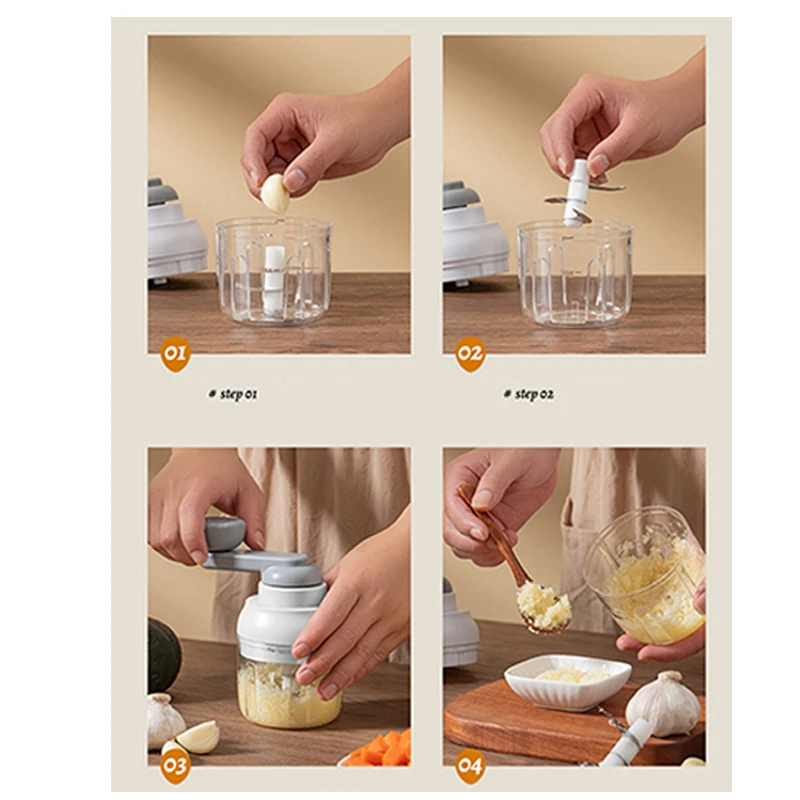 01

02

# step 01

# step 02

03

04