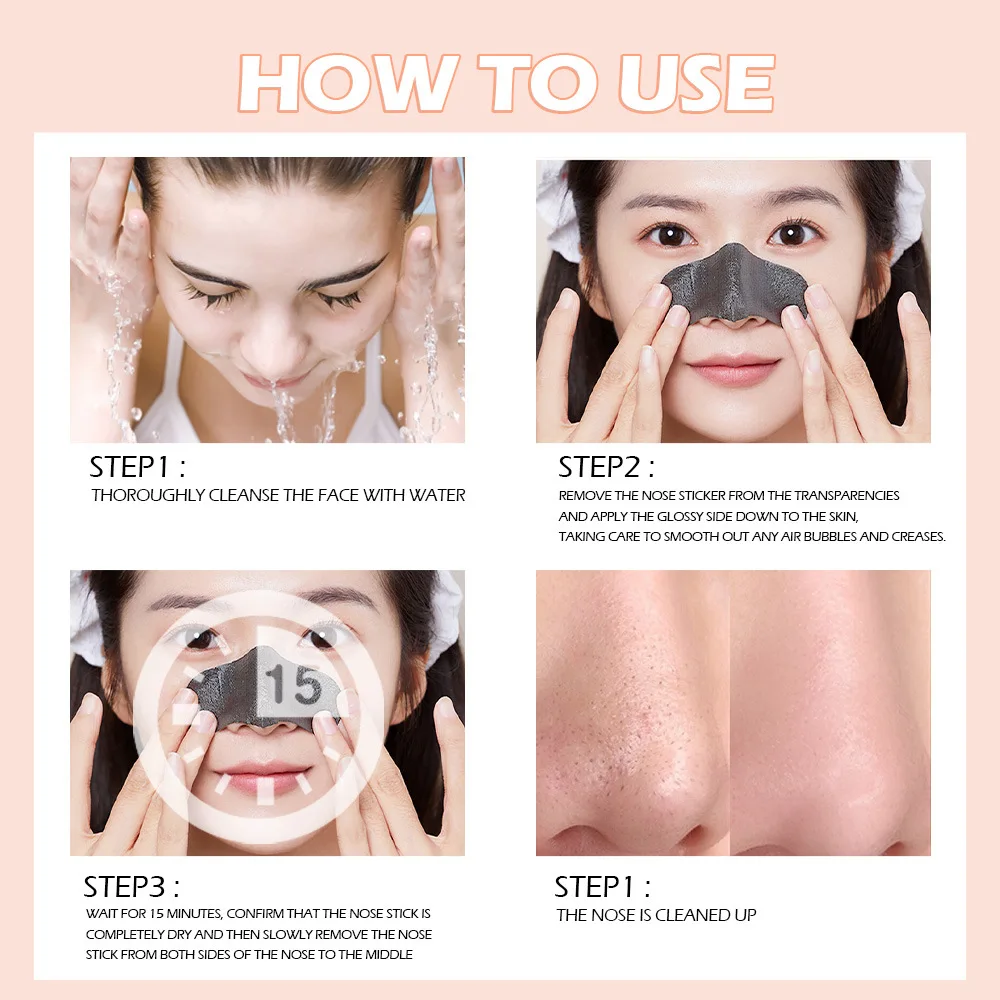 HOW TO USE

STEP1 :
THOROUGHLY CLEANSE THE FACE WITH WATER

STEP2 :
REMOVE THE NOSE STICKER FROM THE TRANSPARENCIES AND APPLY THE GLOSSY SIDE DOWN TO THE SKIN, TAKING CARE TO SMOOTH OUT ANY AIR BUBBLES AND CREASES.

15

STEP3 :
WAIT FOR 15 MINUTES, CONFIRM THAT THE NOSE STICK IS COMPLETELY DRY AND THEN SLOWLY REMOVE THE NOSE STICK FROM BOTH SIDES OF THE NOSE TO THE MIDDLE

STEP1 :
THE NOSE IS CLEANED UP