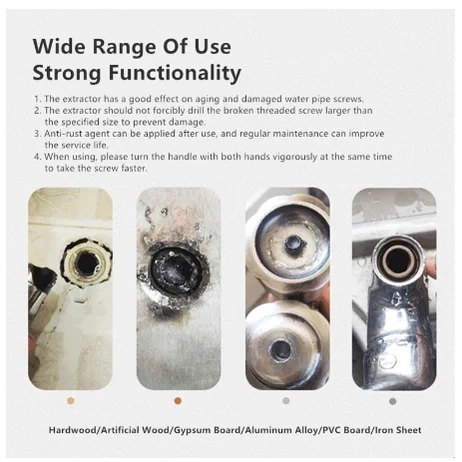 Wide Range Of Use
Strong Functionality

1. The extractor has a good effect on aging and damaged water pipe screws.
2. The extractor should not forcibly drill the broken threaded screw larger than the specified size to prevent damage.
3. Anti-rust agent can be applied after use, and regular maintenance can improve the service life.
4. When using, please turn the handle with both hands vigorously at the same time to take the screw faster.

Hardwood/Artificial Wood/Gypsum Board/Aluminum Alloy/PVC Board/Iron Sheet