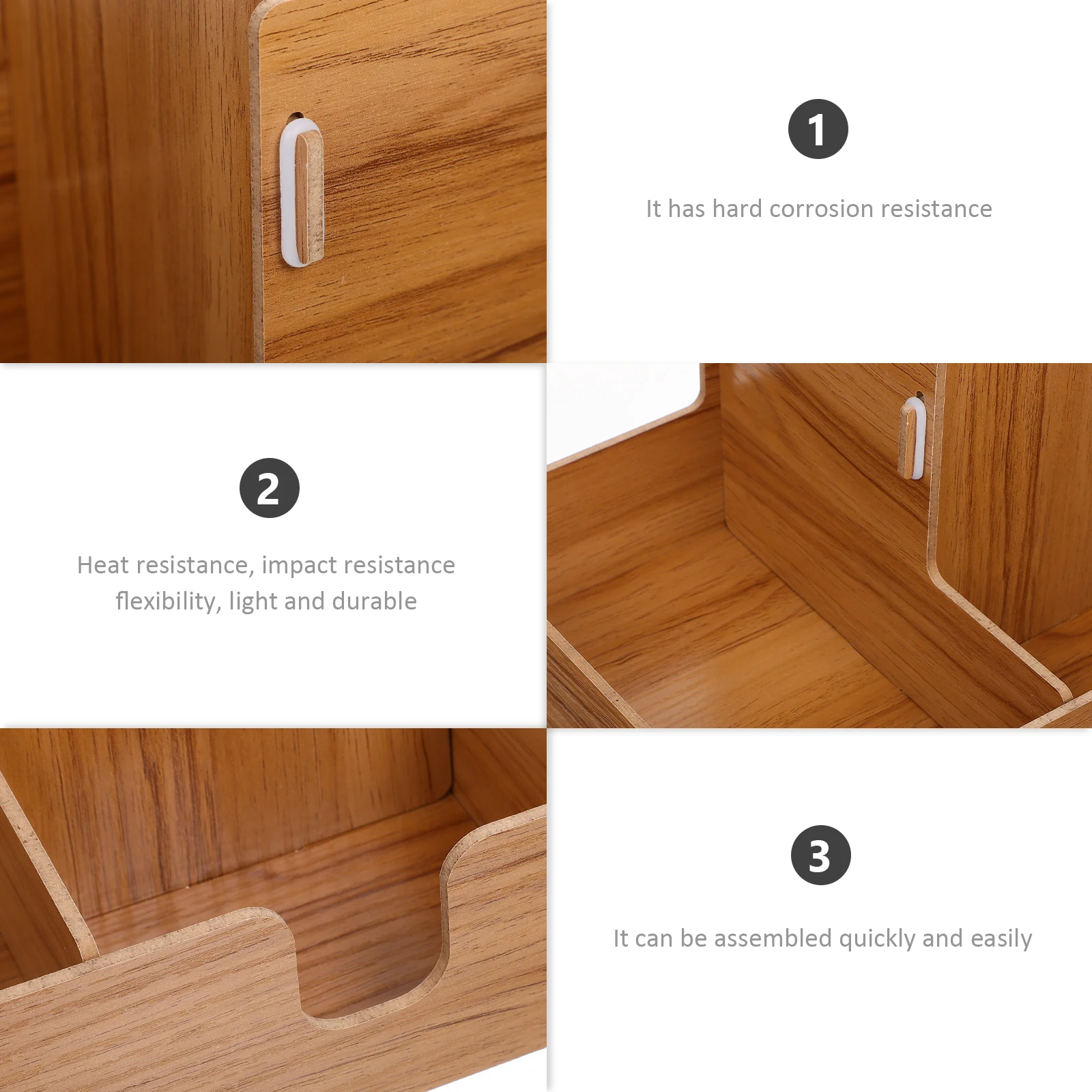 1

It has hard corrosion resistance

2

Heat resistance, impact resistance flexibility, light and durable

3

It can be assembled quickly and easily