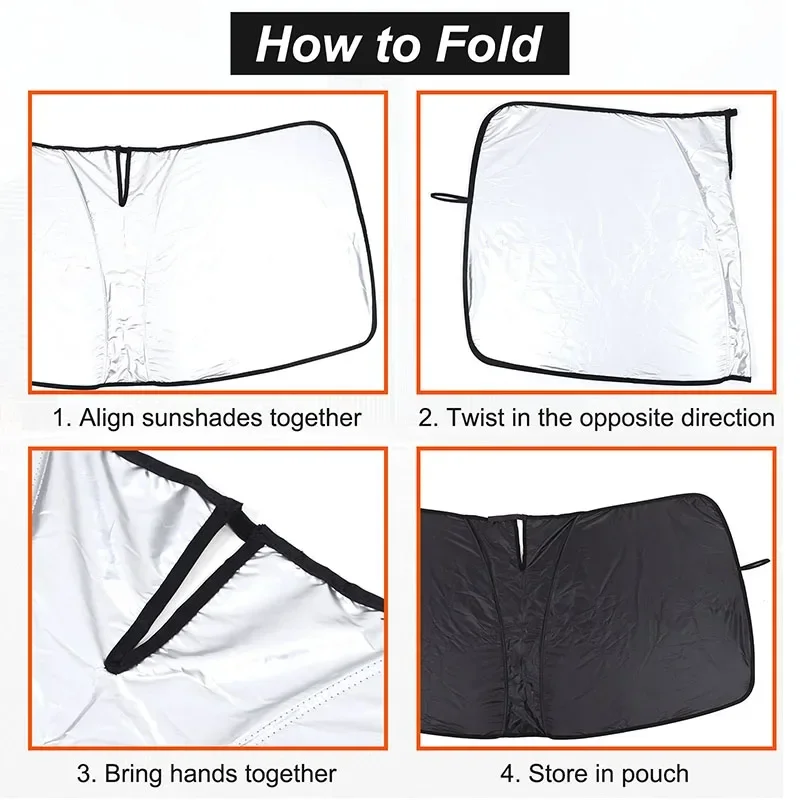 How to Fold

1. Align sunshades together

2. Twist in the opposite direction

3. Bring hands together

4. Store in pouch