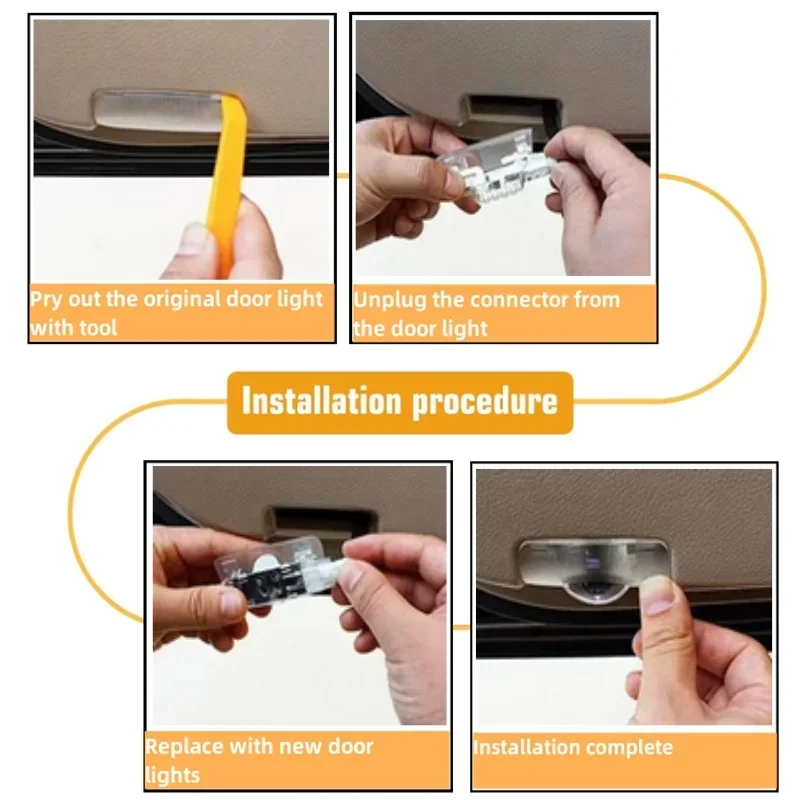 Pry out the original door light with tool

Unplug the connector from the door light

Installation procedure

Replace with new door lights

Installation complete