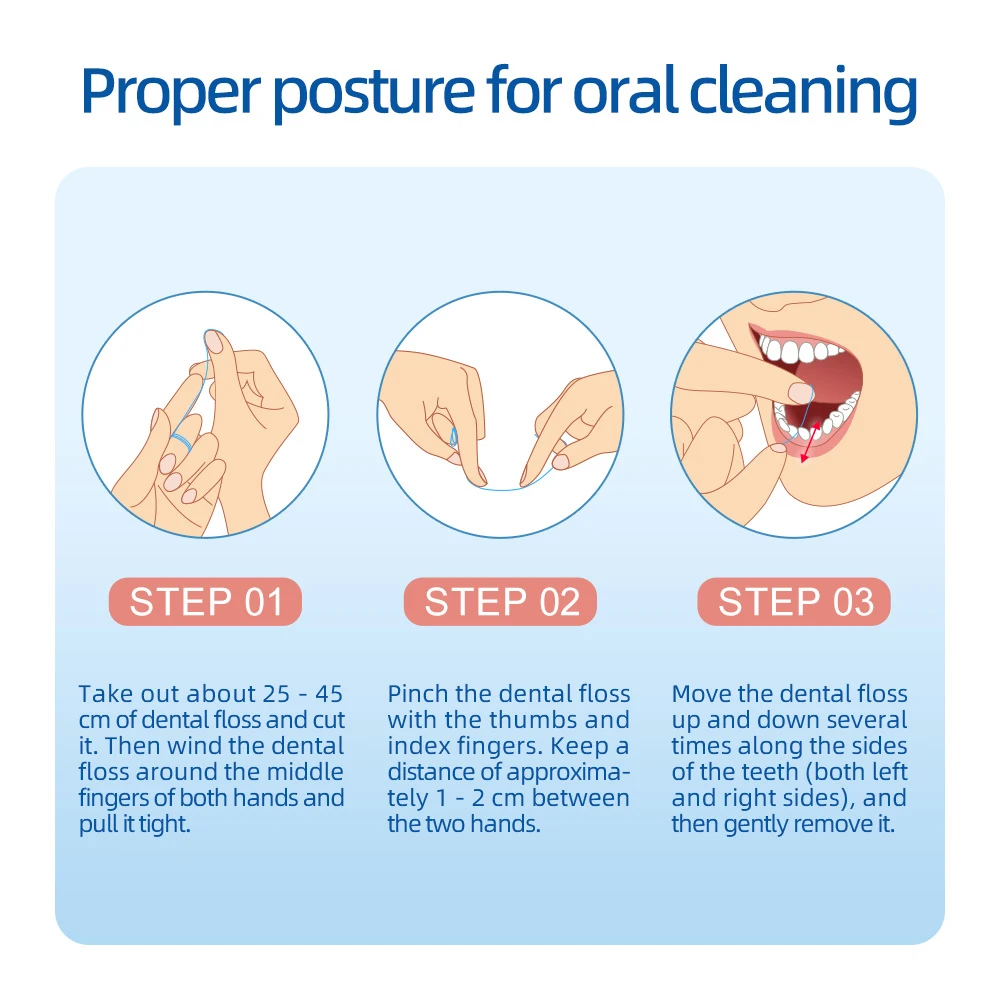 Proper posture for oral cleaning

STEP 01

Take out about 25 - 45 cm of dental floss and cut it. Then wind the dental floss around the middle fingers of both hands and pull it tight.

STEP 02

Pinch the dental floss with the thumbs and index fingers. Keep a distance of approximately 1 - 2 cm between the two hands.

STEP 03

Move the dental floss up and down several times along the sides of the teeth (both left and right sides), and then gently remove it.